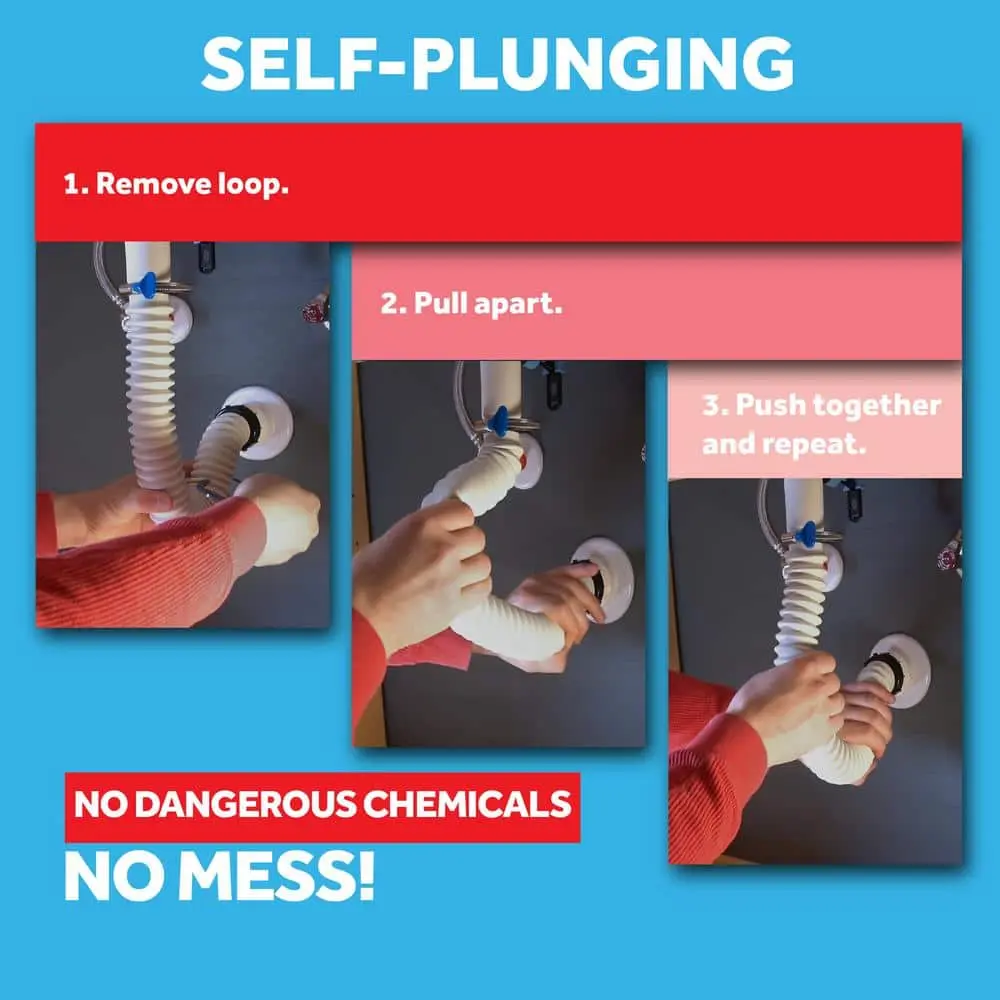 SELF-PLUNGING

1. Remove loop.

2. Pull apart.

3. Push together and repeat.

NO DANGEROUS CHEMICALS

NO MESS!