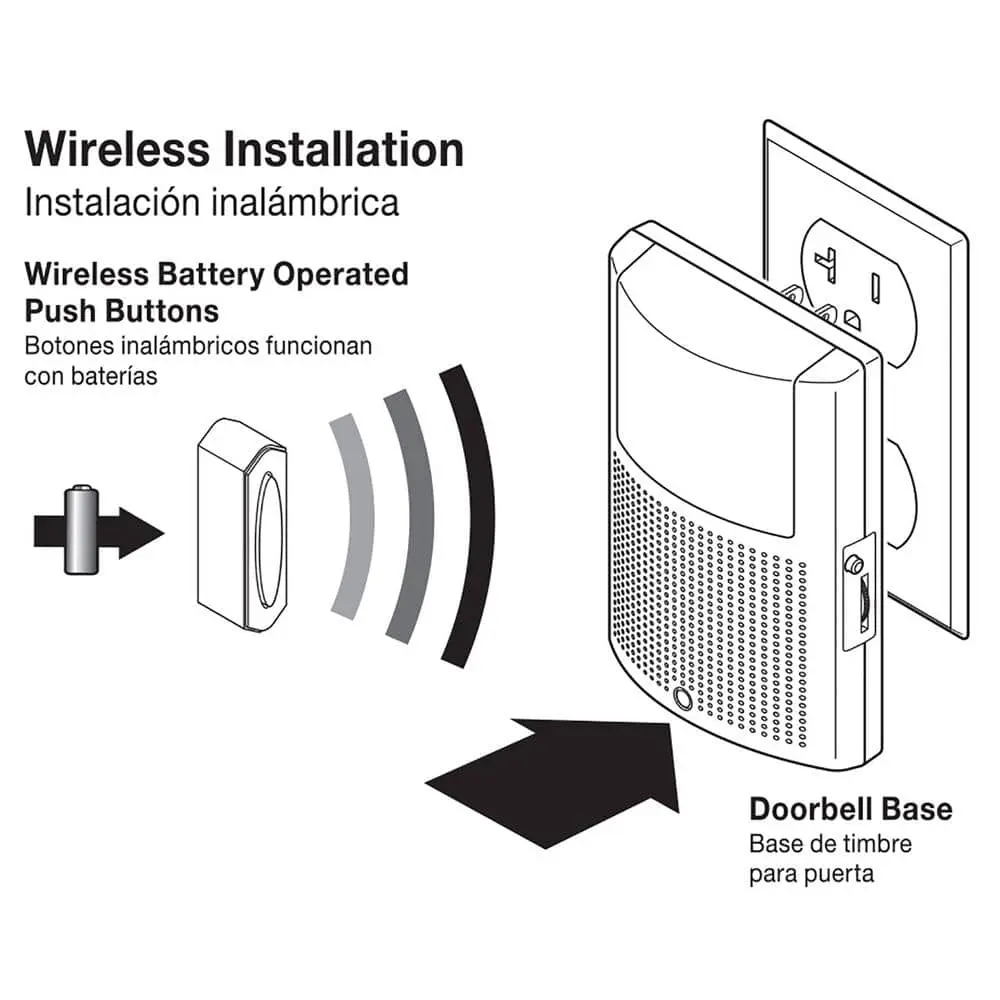 Wireless Installation
Instalación inalámbrica

Wireless Battery Operated Push Buttons
Botones inalámbricos funcionan con baterías

Doorbell Base
Base de timbre para puerta