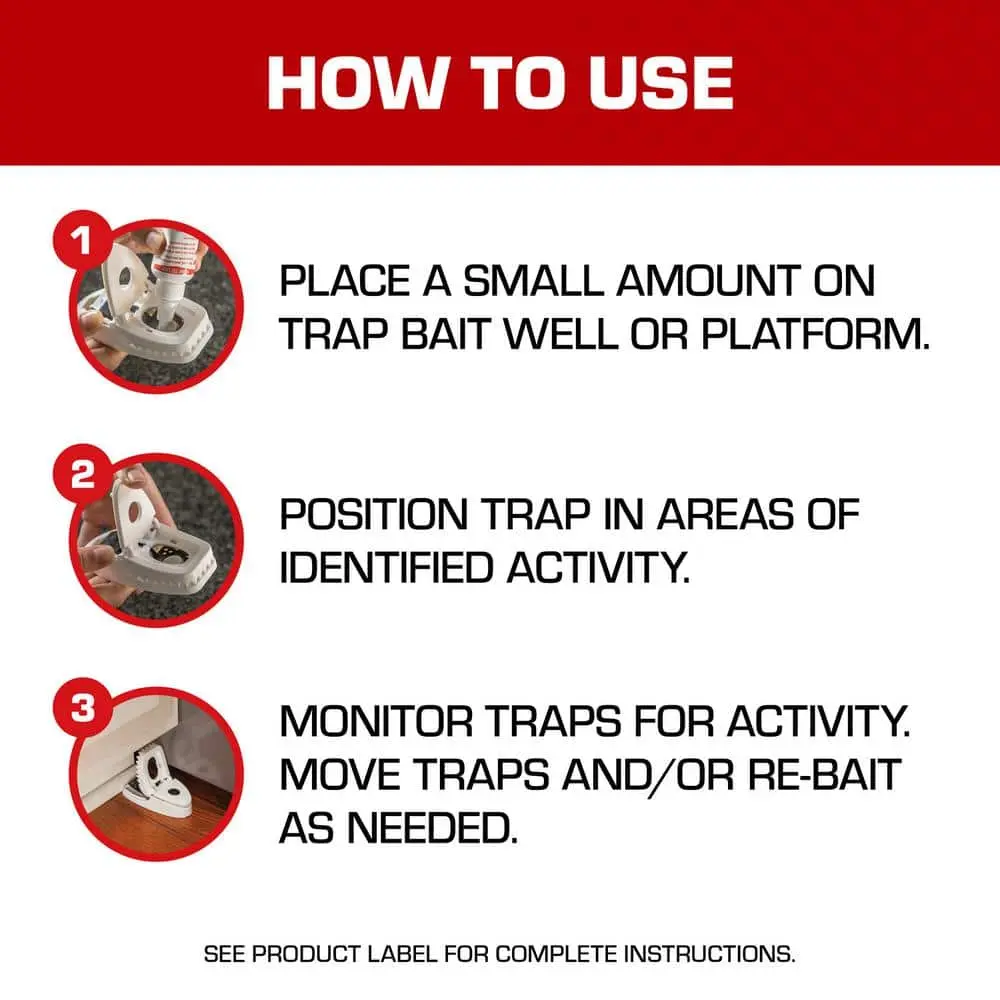 HOW TO USE

1

PLACE A SMALL AMOUNT ON TRAP BAIT WELL OR PLATFORM.

2

POSITION TRAP IN AREAS OF IDENTIFIED ACTIVITY.

3

MONITOR TRAPS FOR ACTIVITY. MOVE TRAPS AND/OR RE-BAIT AS NEEDED.

SEE PRODUCT LABEL FOR COMPLETE INSTRUCTIONS.