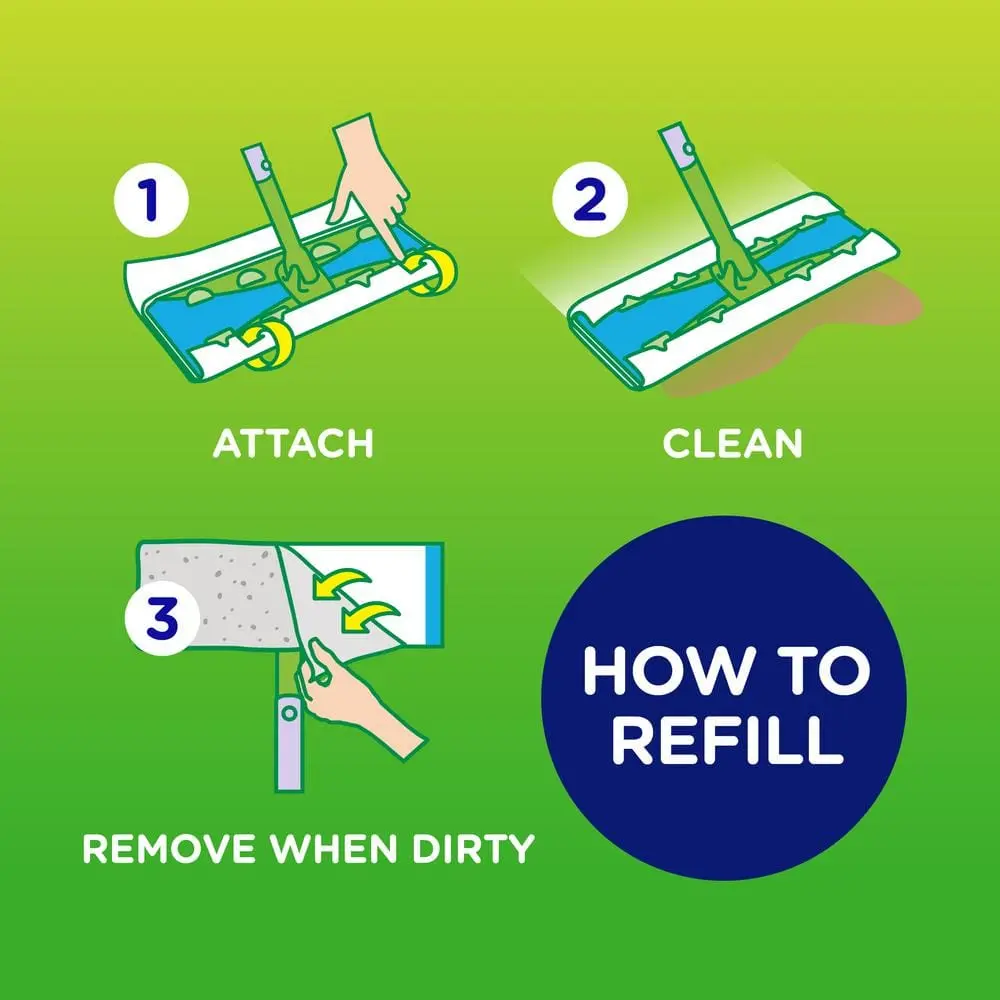 1
ATTACH

2
CLEAN

3
REMOVE WHEN DIRTY

HOW TO REFILL