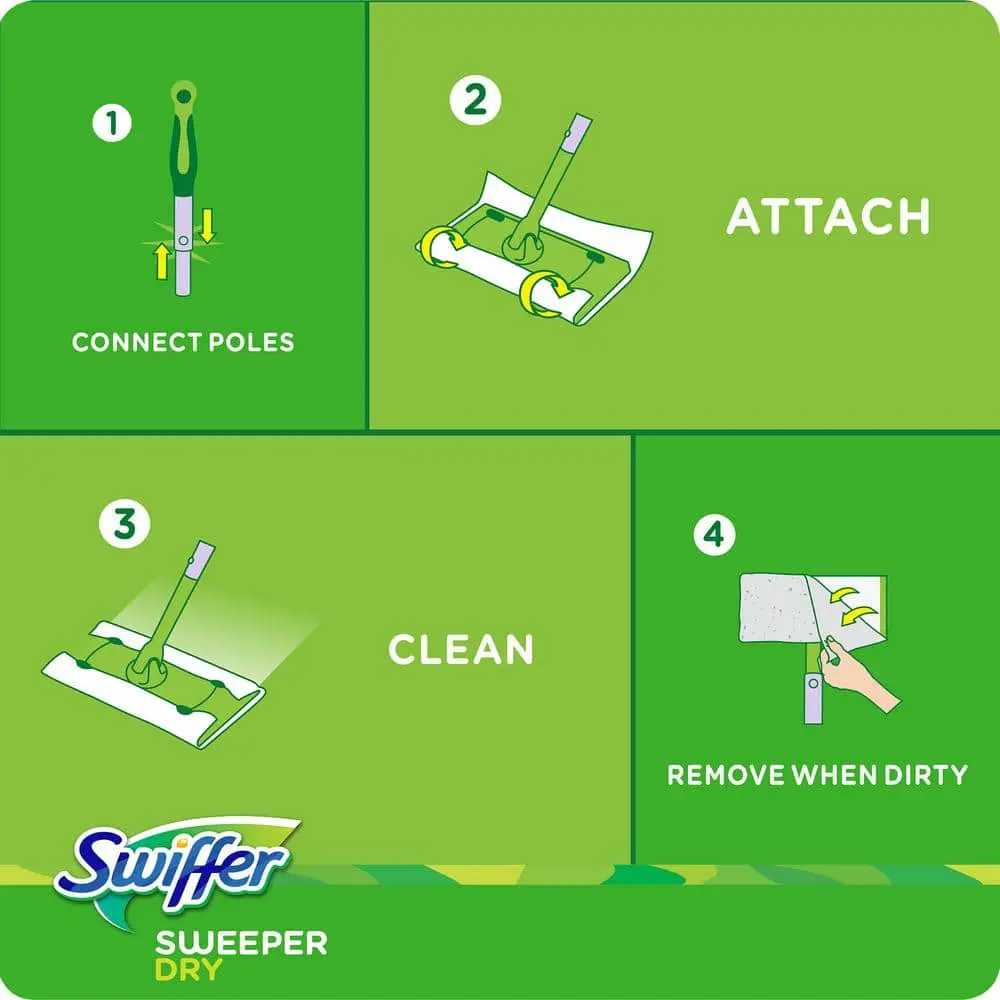 1

CONNECT POLES

2

ATTACH

3

CLEAN

4

REMOVE WHEN DIRTY

Swiffer

SWEEPER
DRY