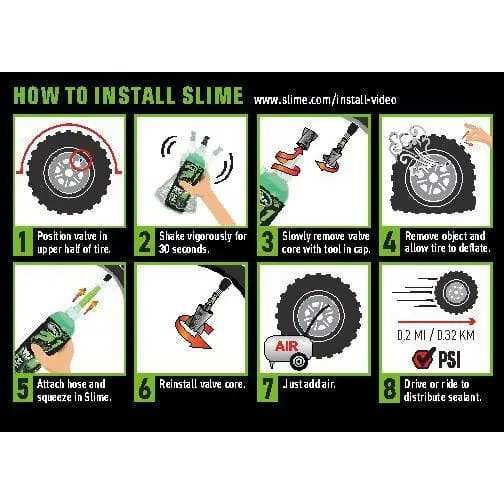 HOW TO INSTALL SLIME www.slime.com/install-video

1 Position valve in upper half of tire.

2 Shake vigorously for 30 seconds.

3 Slowly remove valve core with tool in cap.

4 Remove object and allow tire to deflate.

5 Attach hose and squeeze in Slime.

6 Reinstall valve core.

AIR

7 Just add air.

0.2 MI / 0.32 KM

PSI

8 Drive or ride to distribute sealant.