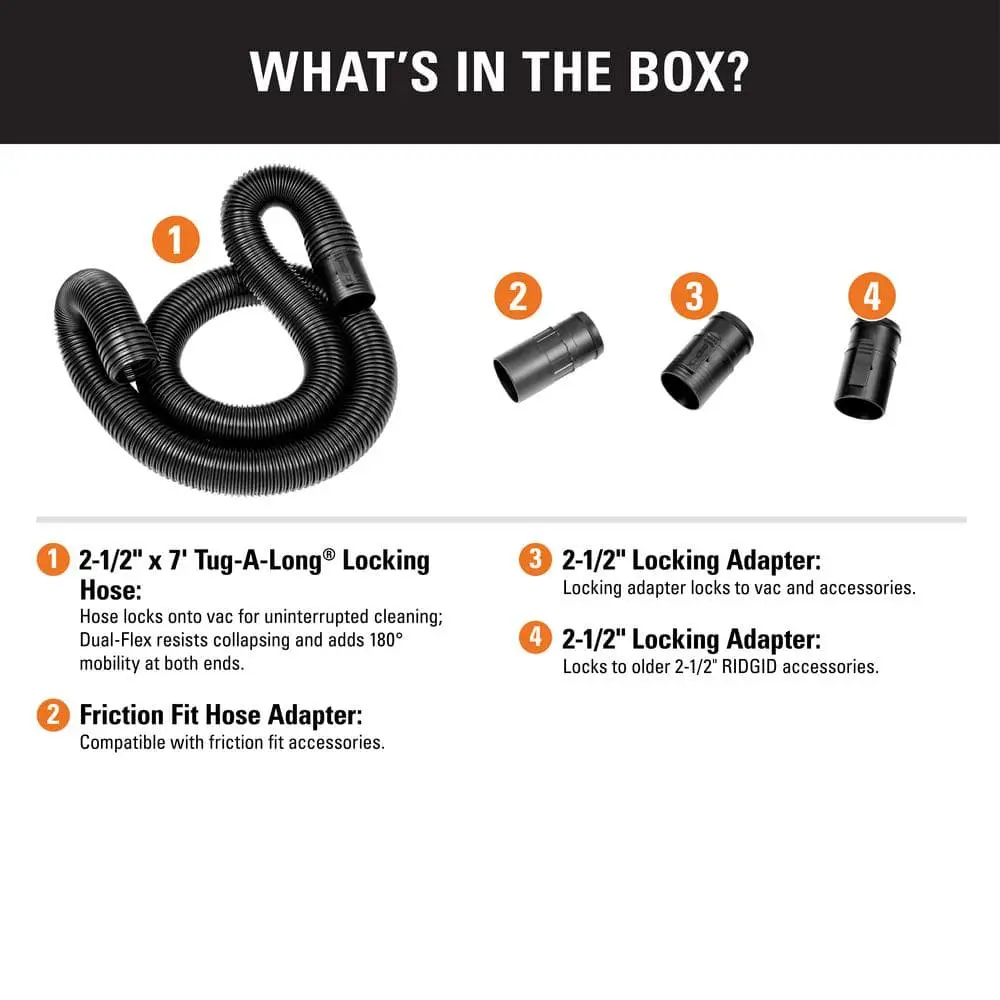 WHAT'S IN THE BOX?

1

2

3

4

1 2-1/2" x 7' Tug-A-Long® Locking Hose:
Hose locks onto vac for uninterrupted cleaning; Dual-Flex resists collapsing and adds 180° mobility at both ends.

2 Friction Fit Hose Adapter:
Compatible with friction fit accessories.

3 2-1/2" Locking Adapter:
Locking adapter locks to vac and accessories.

4 2-1/2" Locking Adapter:
Locks to older 2-1/2" RIDGID accessories.