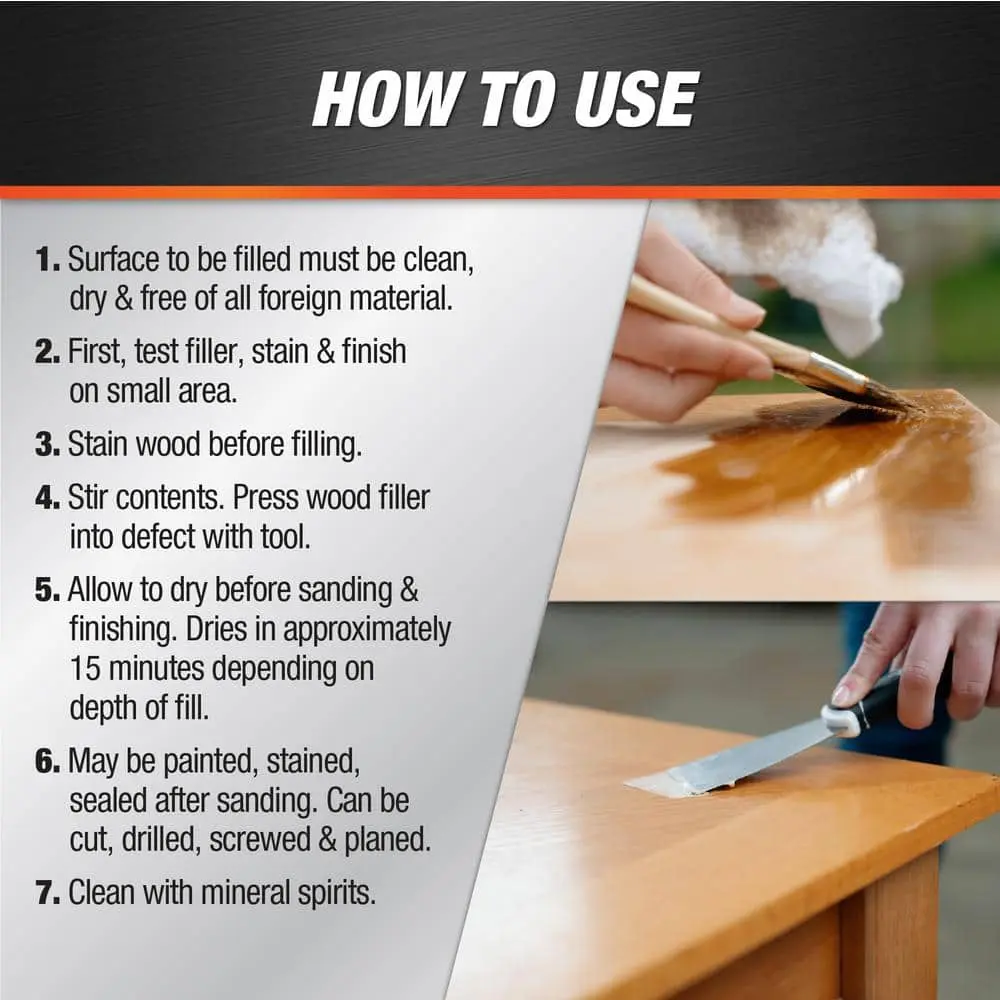 HOW TO USE

1. Surface to be filled must be clean, dry & free of all foreign material.

2. First, test filler, stain & finish on small area.

3. Stain wood before filling.

4. Stir contents. Press wood filler into defect with tool.

5. Allow to dry before sanding & finishing. Dries in approximately 15 minutes depending on depth of fill.

6. May be painted, stained, sealed after sanding. Can be cut, drilled, screwed & planed.

7. Clean with mineral spirits.