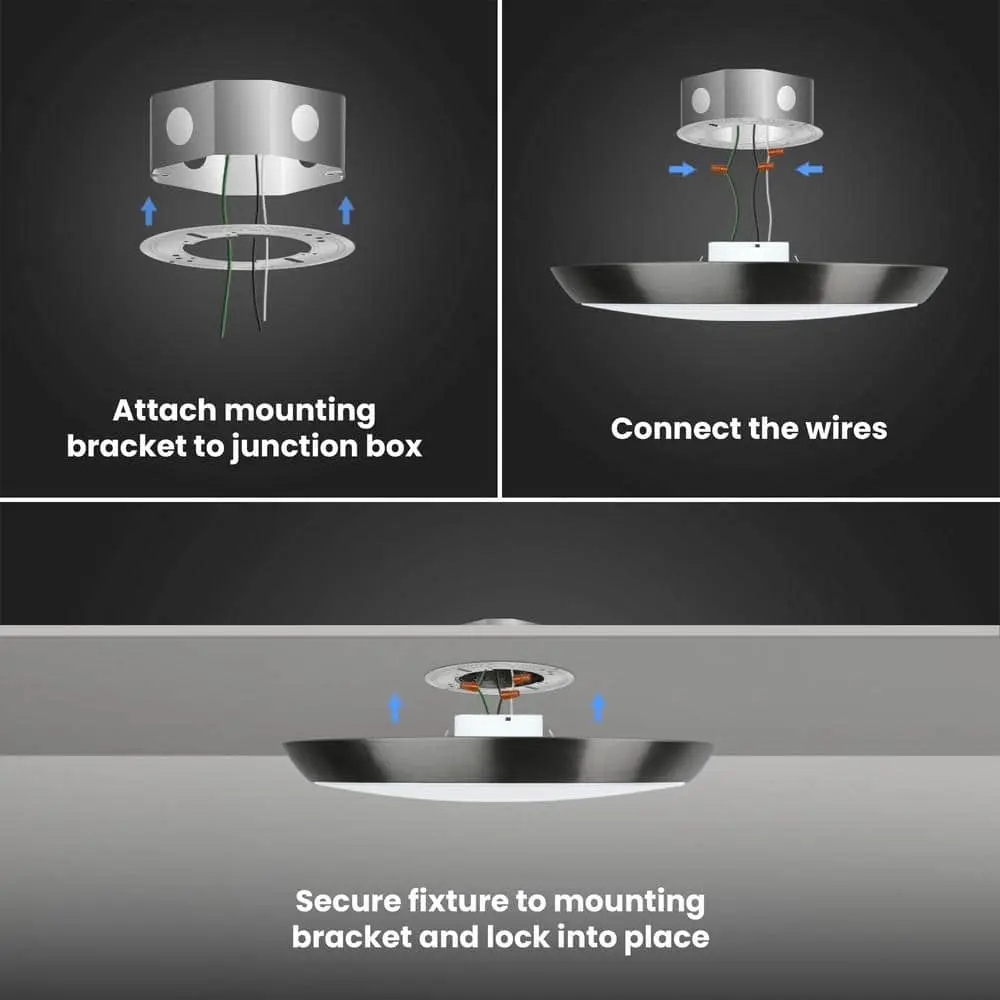 Attach mounting bracket to junction box

Connect the wires

Secure fixture to mounting bracket and lock into place