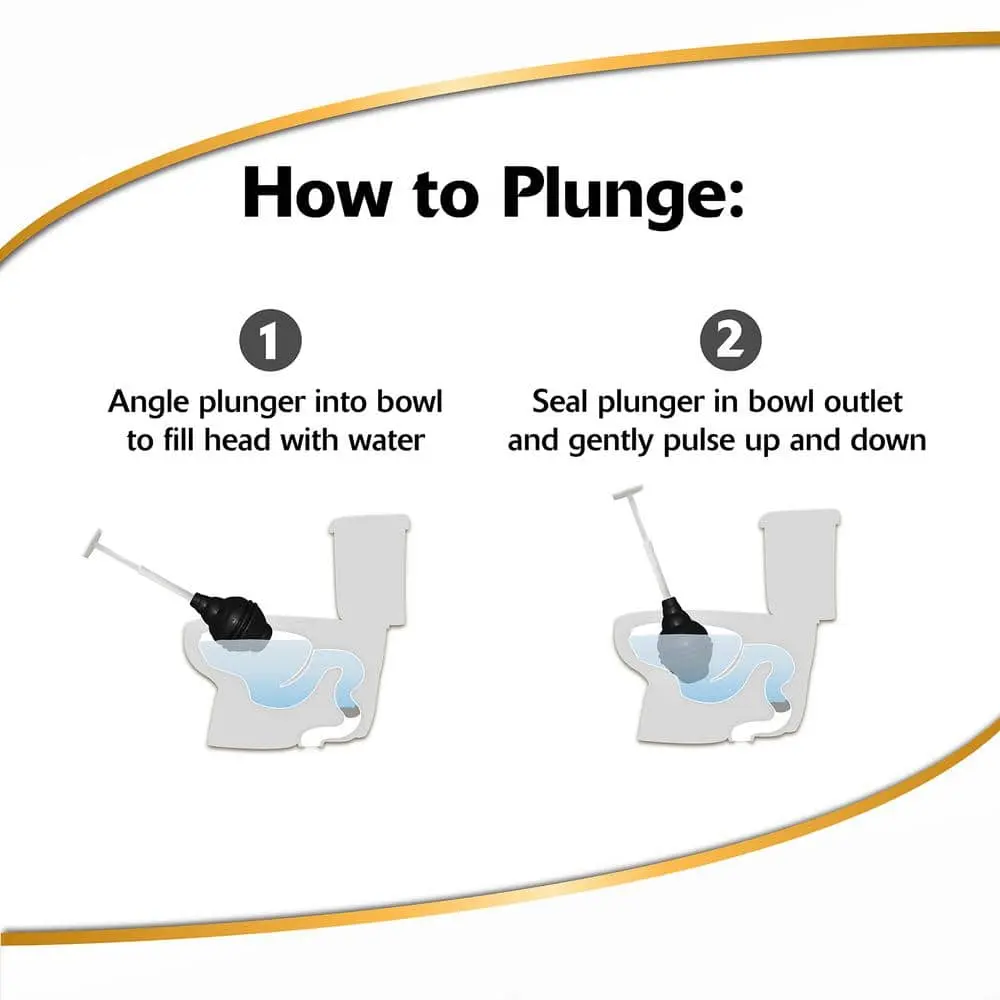 How to Plunge:

1
Angle plunger into bowl to fill head with water

2
Seal plunger in bowl outlet and gently pulse up and down