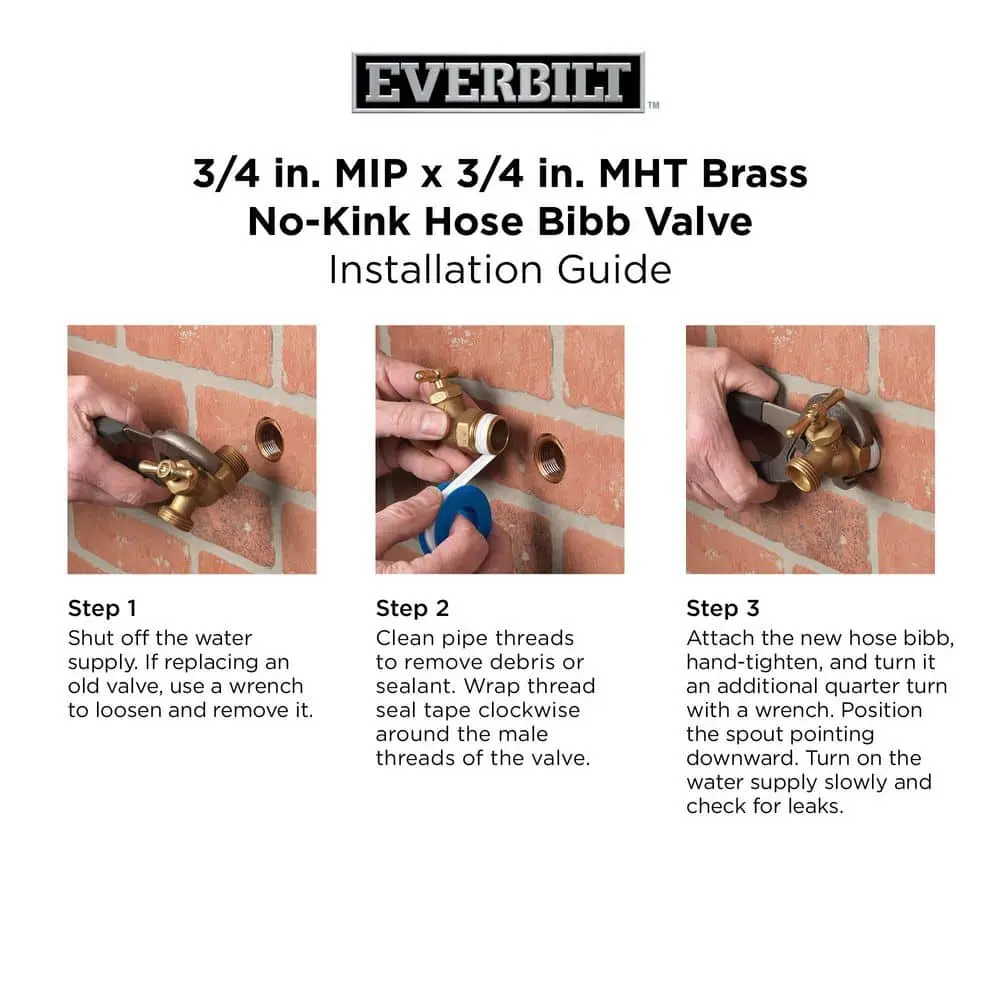 EVERBILT™

3/4 in. MIP x 3/4 in. MHT Brass No-Kink Hose Bibb Valve
Installation Guide

Step 1
Shut off the water supply. If replacing an old valve, use a wrench to loosen and remove it.

Step 2
Clean pipe threads to remove debris or sealant. Wrap thread seal tape clockwise around the male threads of the valve.

Step 3
Attach the new hose bibb, hand-tighten, and turn it an additional quarter turn with a wrench. Position the spout pointing downward. Turn on the water supply slowly and check for leaks.