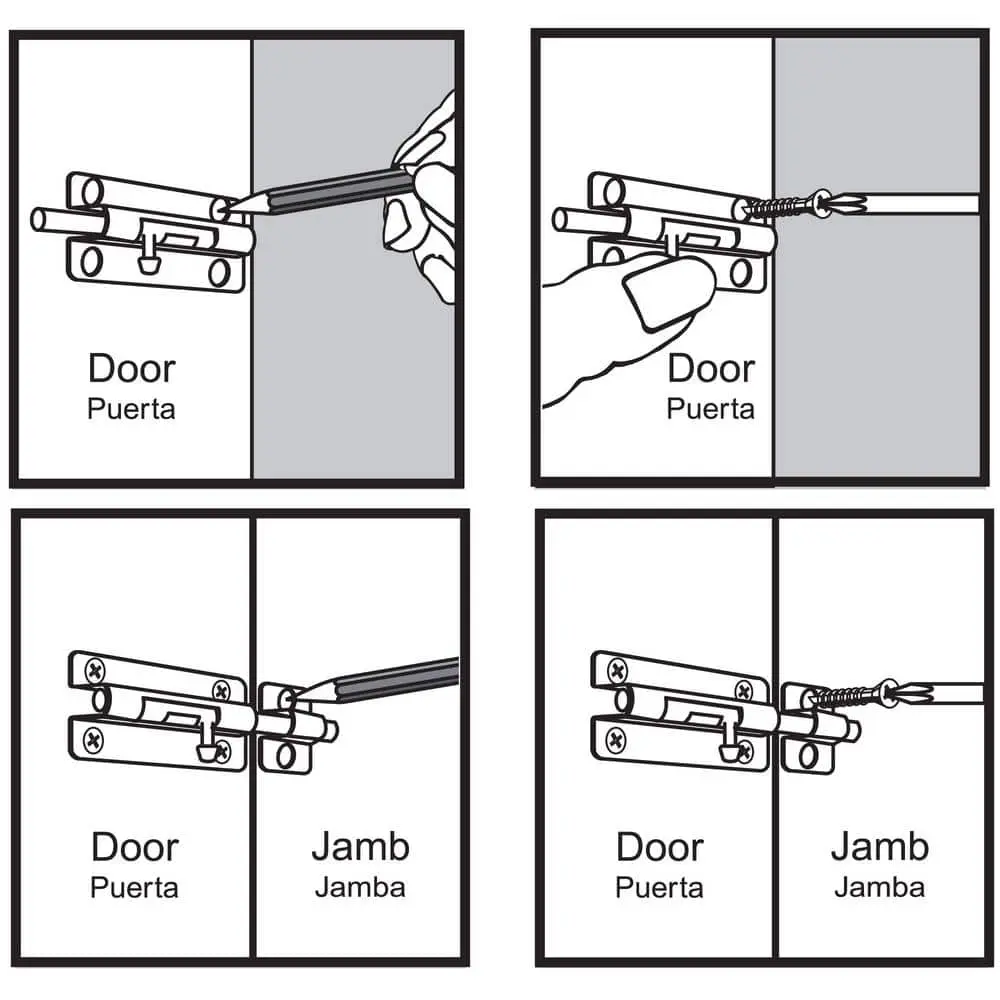 Door
Puerta

Door
Puerta

Door
Puerta

Jamb
Jamba

Door
Puerta

Jamb
Jamba