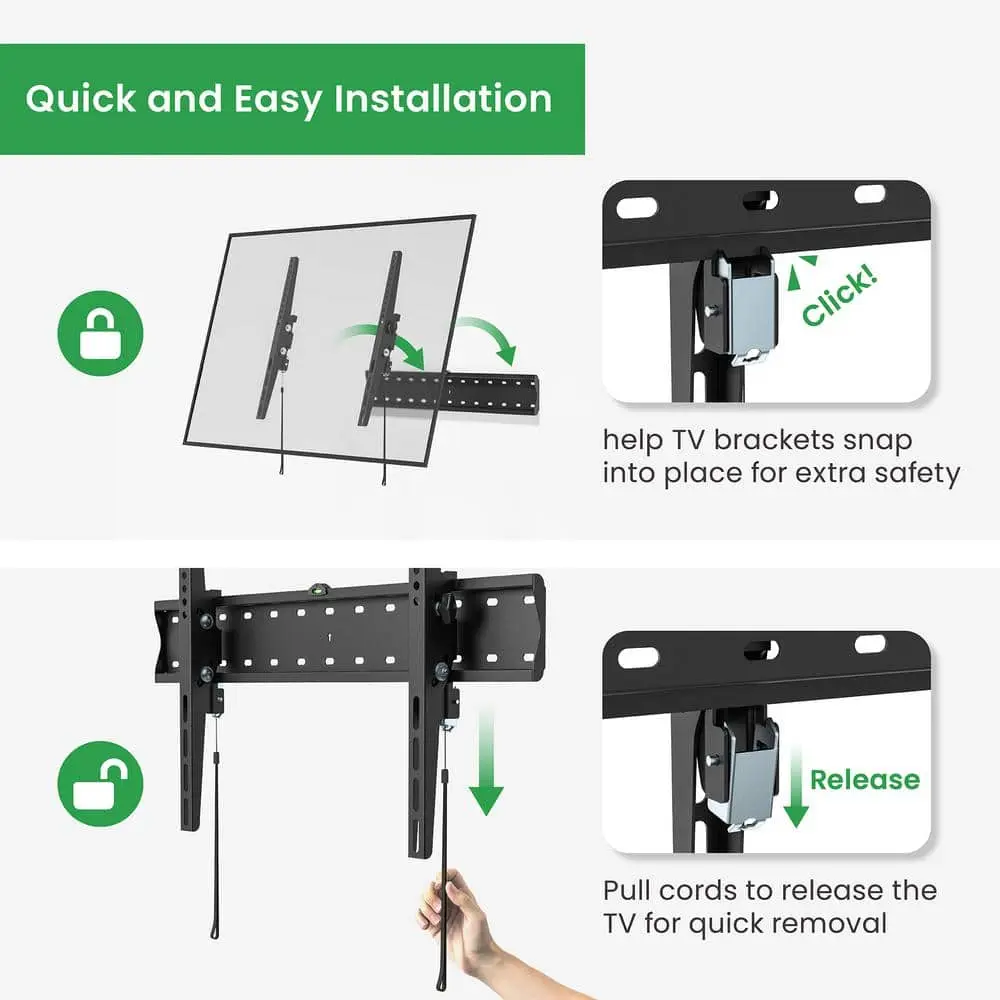 Quick and Easy Installation

Click!

help TV brackets snap into place for extra safety

Release

Pull cords to release the TV for quick removal