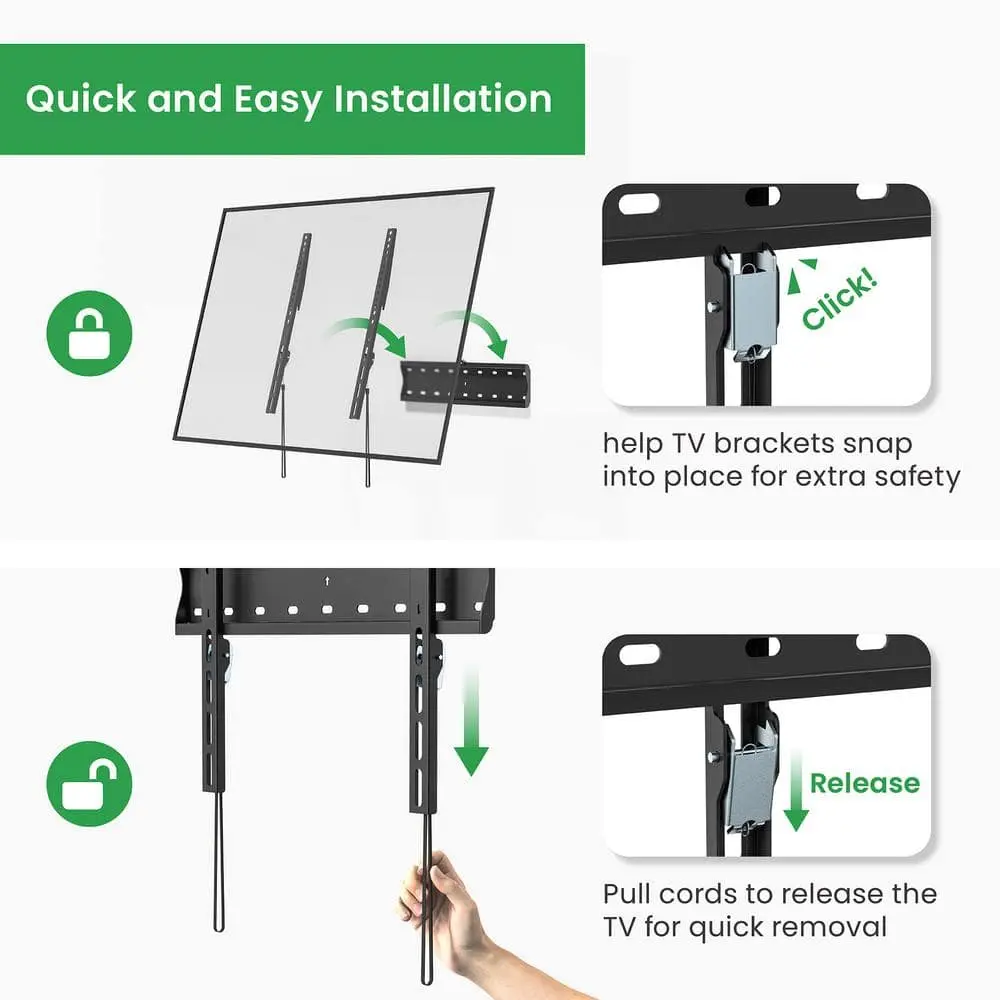 Quick and Easy Installation

Click!

help TV brackets snap into place for extra safety

Release

Pull cords to release the TV for quick removal