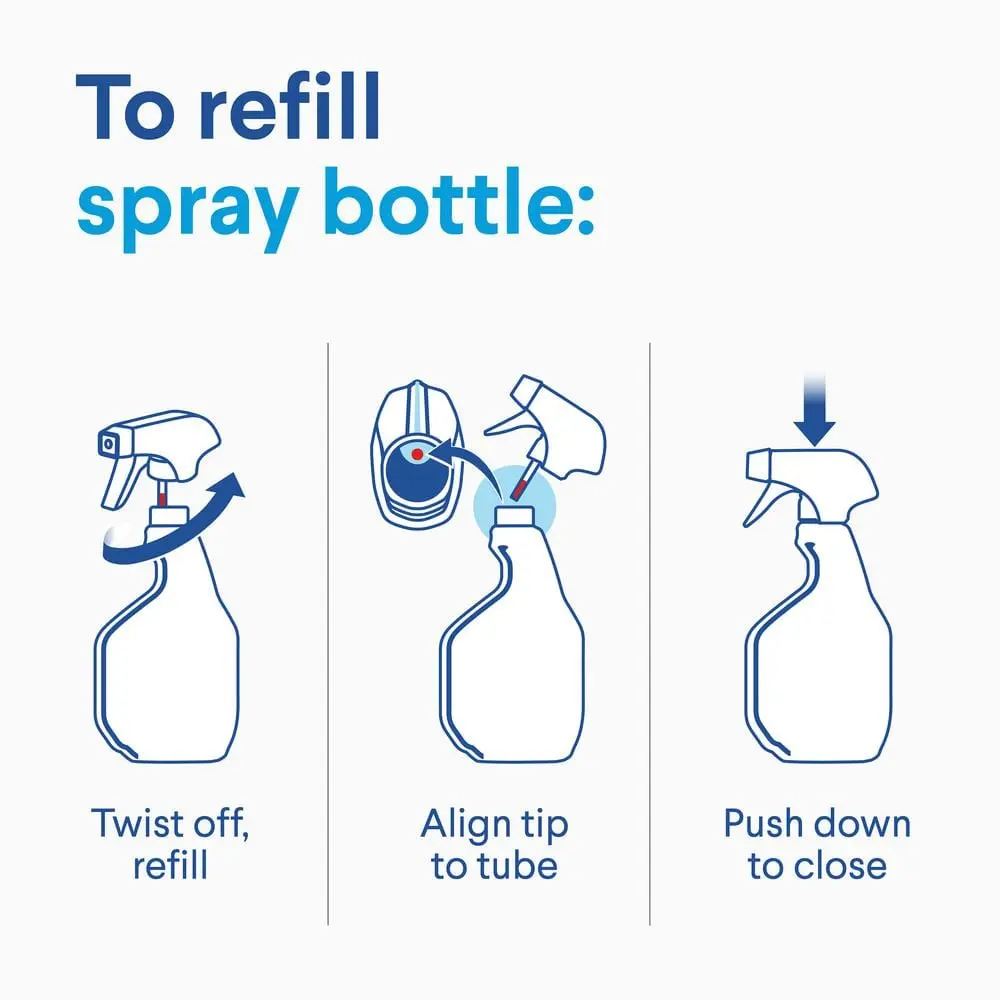 To refill
spray bottle:

Twist off, refill

Align tip to tube

Push down to close