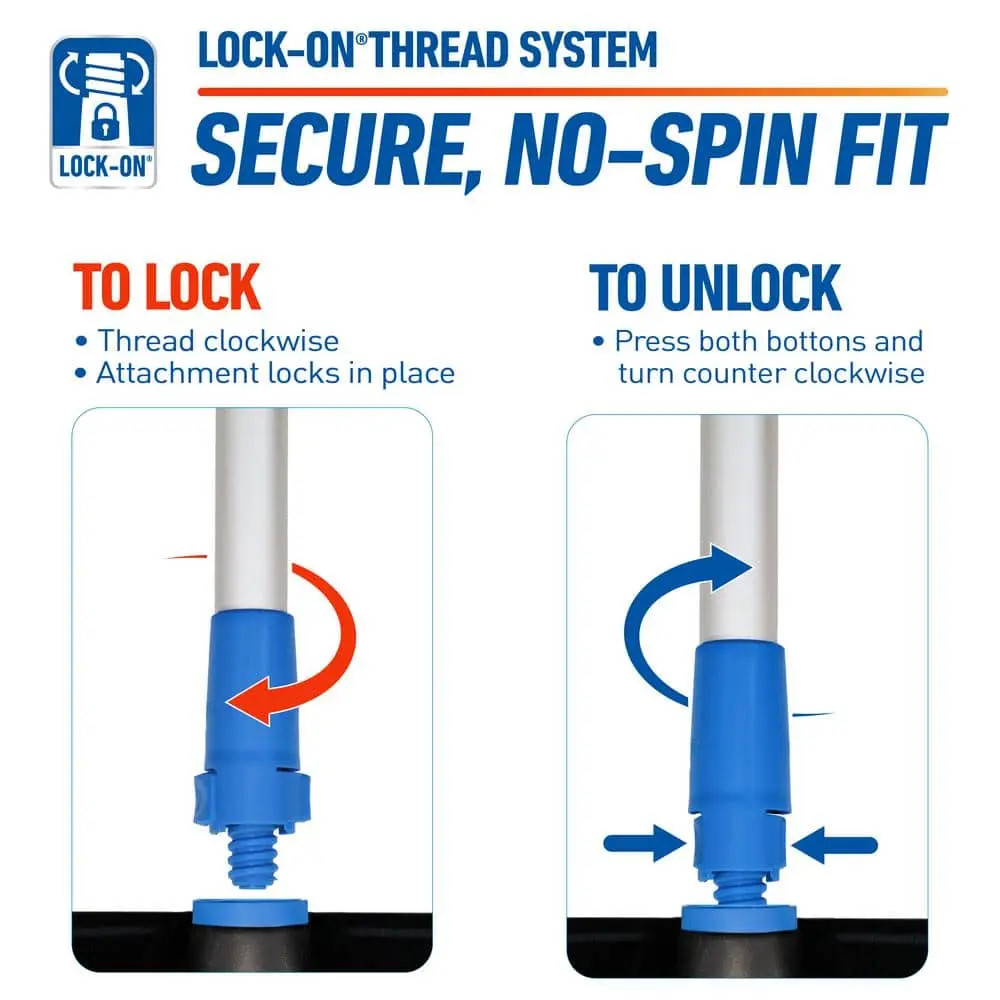 LOCK-ON®

LOCK-ON® THREAD SYSTEM

SECURE, NO-SPIN FIT

TO LOCK
• Thread clockwise
• Attachment locks in place

TO UNLOCK
• Press both bottons and turn counter clockwise