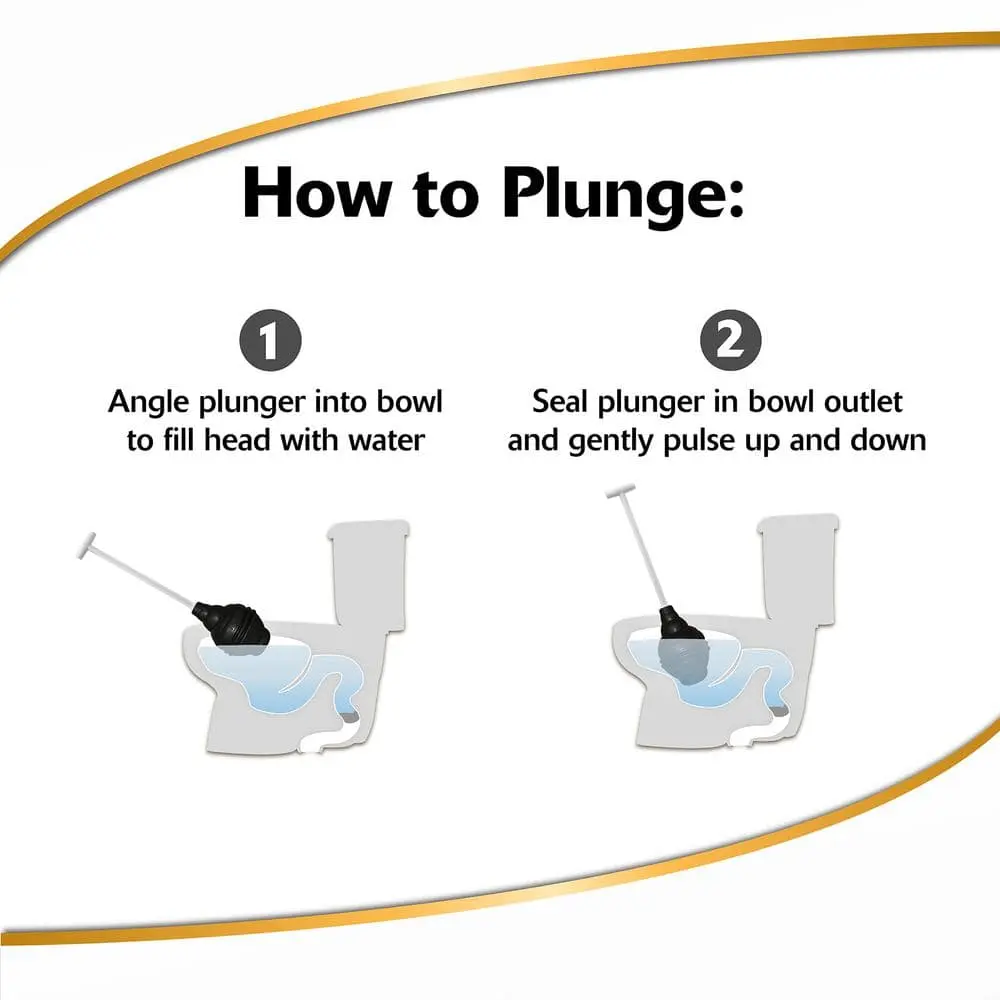 How to Plunge:

1

Angle plunger into bowl to fill head with water

2

Seal plunger in bowl outlet and gently pulse up and down