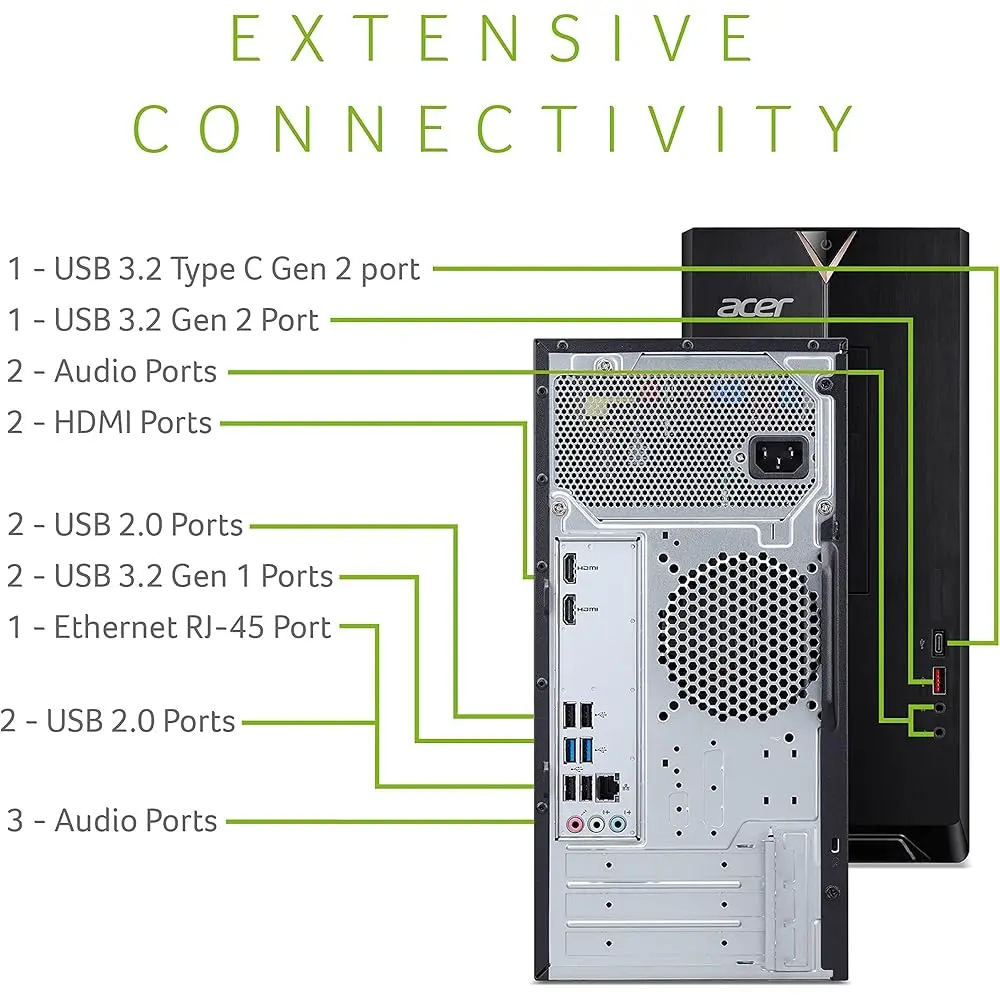 EXTENSIVE CONNECTIVITY

1 - USB 3.2 Type C Gen 2 port
1 - USB 3.2 Gen 2 Port
2 - Audio Ports
2 - HDMI Ports
2 - USB 2.0 Ports
2 - USB 3.2 Gen 1 Ports
1 - Ethernet RJ-45 Port
2 - USB 2.0 Ports
3 - Audio Ports

acer

HDMI
HDMI