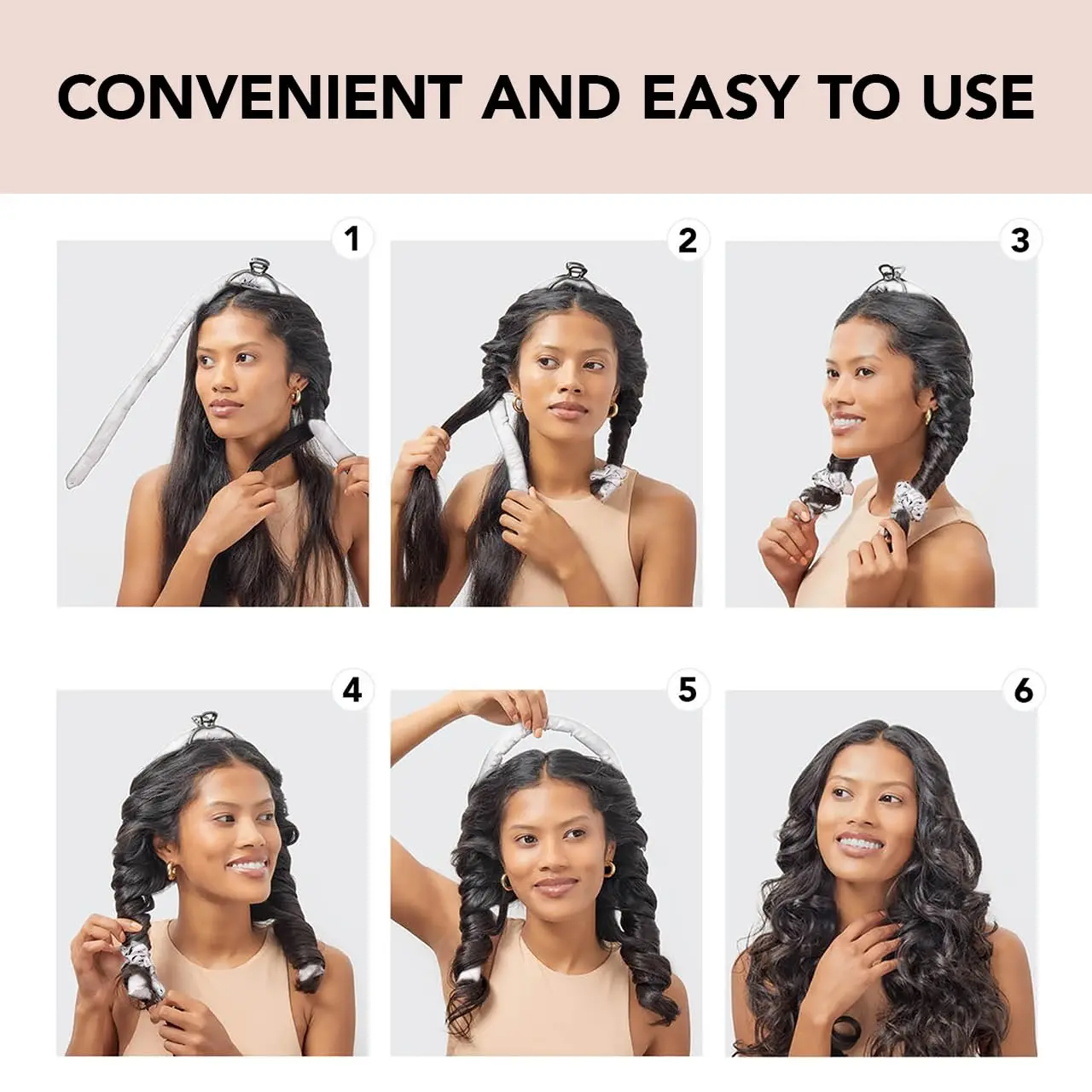 CONVENIENT AND EASY TO USE

1

2

3

4

5

6