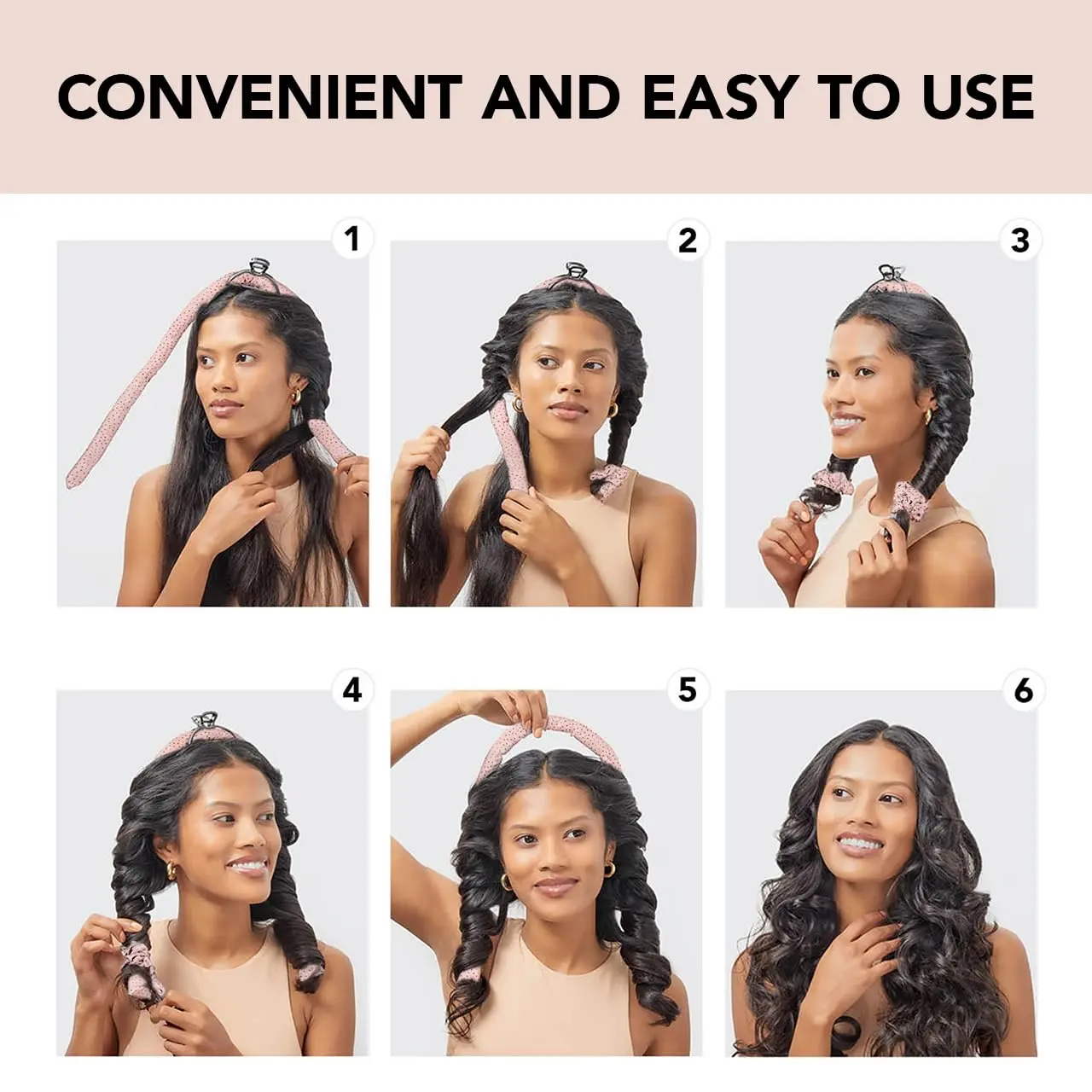 CONVENIENT AND EASY TO USE

1

2

3

4

5

6