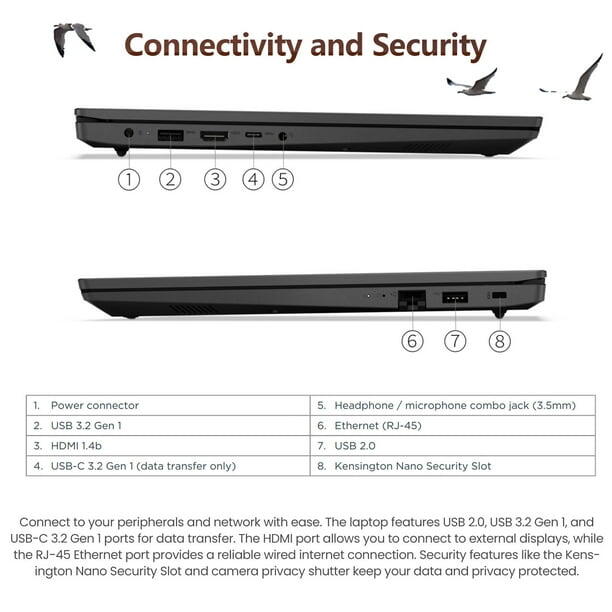 Connectivity and Security

①  ②  ③  ④  ⑤

⑥  ⑦  ⑧

| 1. Power connector | 5. Headphone / microphone combo jack (3.5mm) |
|---|---|
| 2. USB 3.2 Gen 1 | 6. Ethernet (RJ-45) |
| 3. HDMI 1.4b | 7. USB 2.0 |
| 4. USB-C 3.2 Gen 1 (data transfer only) | 8. Kensington Nano Security Slot |

Connect to your peripherals and network with ease. The laptop features USB 2.0, USB 3.2 Gen 1, and USB-C 3.2 Gen 1 ports for data transfer. The HDMI port allows you to connect to external displays, while the RJ-45 Ethernet port provides a reliable wired internet connection. Security features like the Kensington Nano Security Slot and camera privacy shutter keep your data and privacy protected.