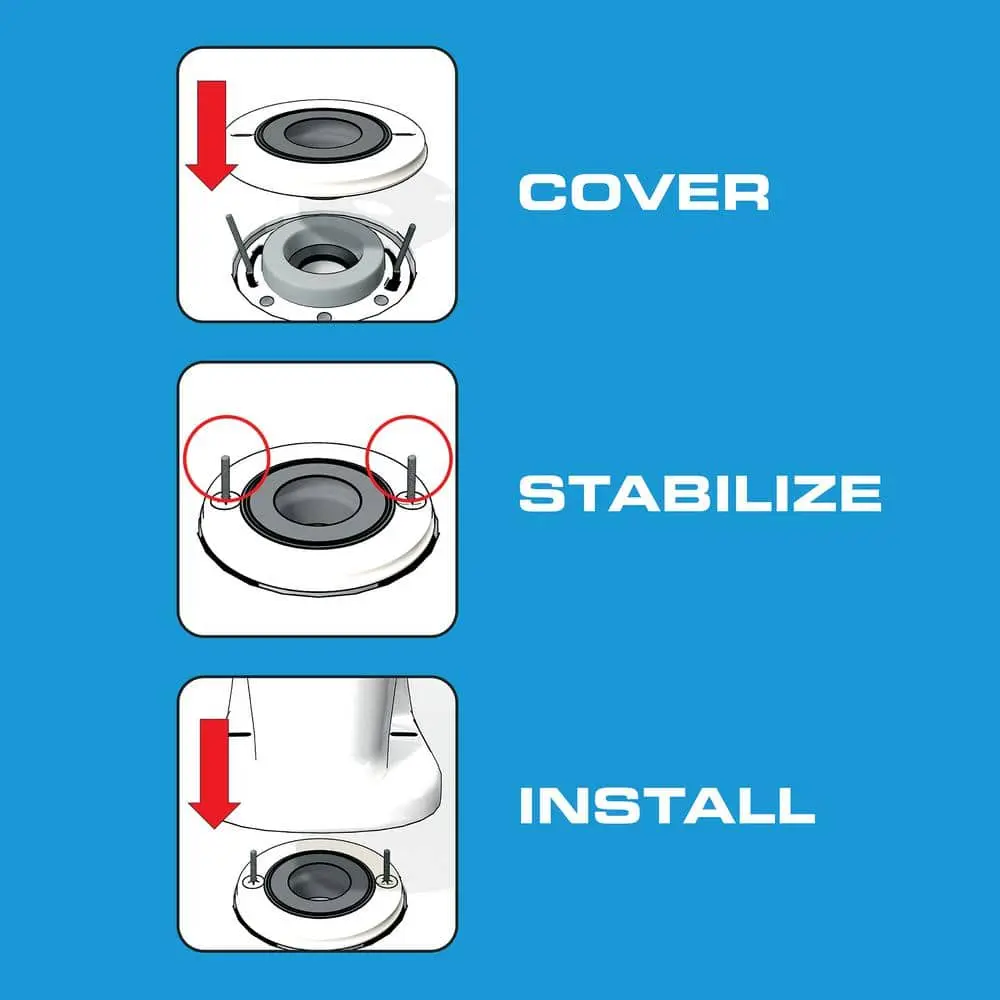 COVER

STABILIZE

INSTALL