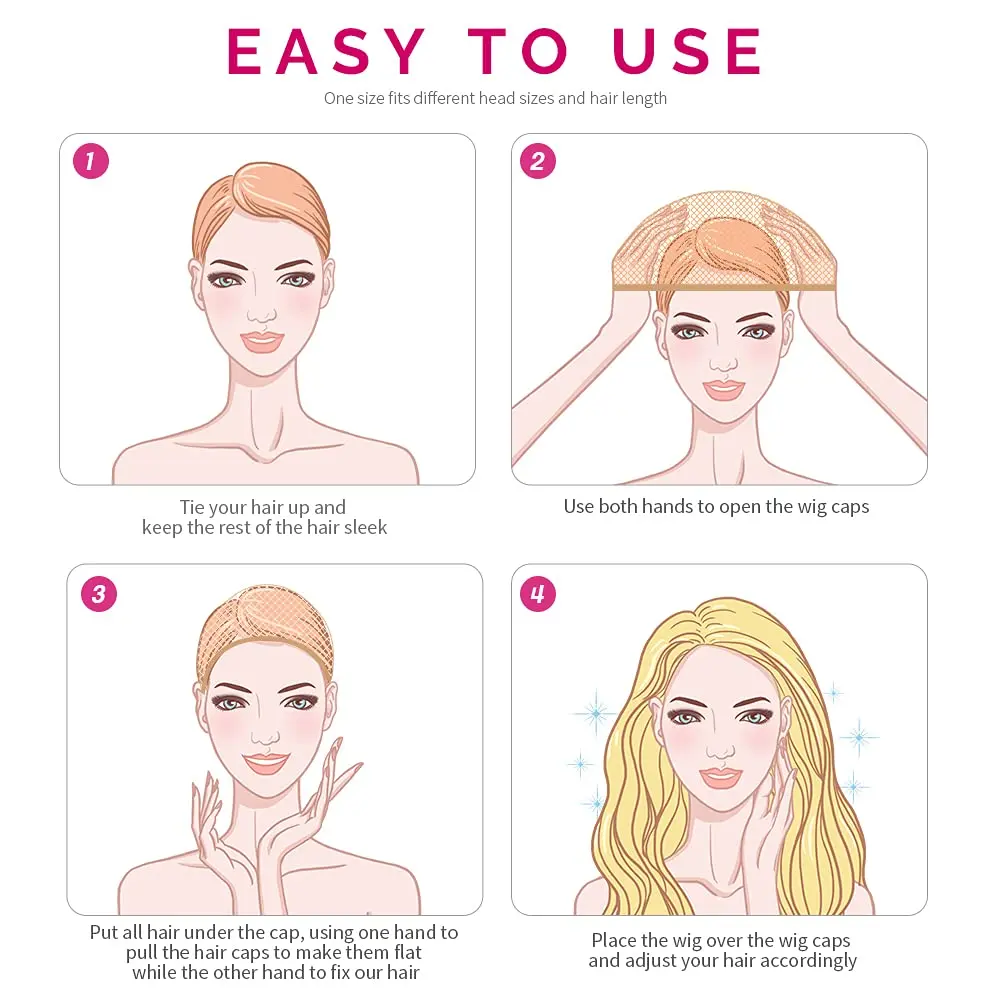 EASY TO USE

One size fits different head sizes and hair length

1

Tie your hair up and keep the rest of the hair sleek

2

Use both hands to open the wig caps

3

Put all hair under the cap, using one hand to pull the hair caps to make them flat while the other hand to fix our hair

4

Place the wig over the wig caps and adjust your hair accordingly