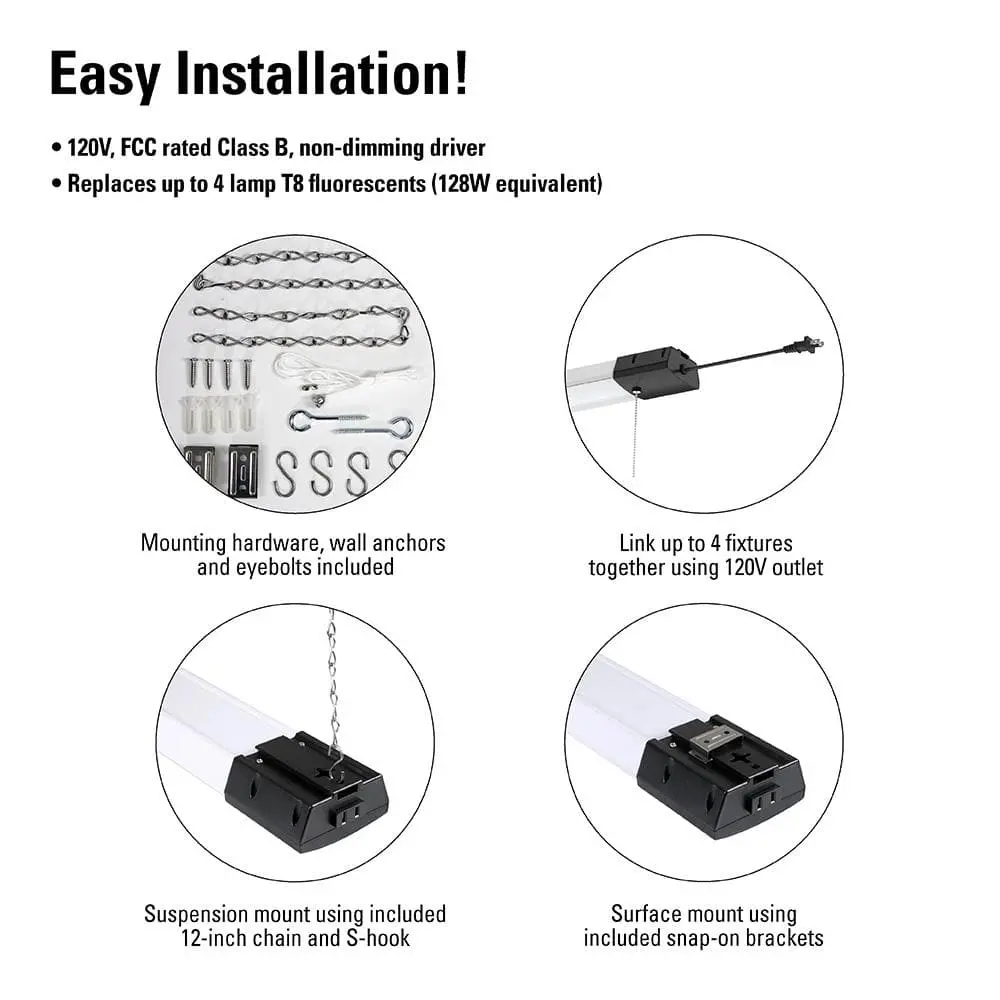 Easy Installation!

• 120V, FCC rated Class B, non-dimming driver
• Replaces up to 4 lamp T8 fluorescents (128W equivalent)

Mounting hardware, wall anchors and eyebolts included

Link up to 4 fixtures together using 120V outlet

Suspension mount using included 12-inch chain and S-hook

Surface mount using included snap-on brackets