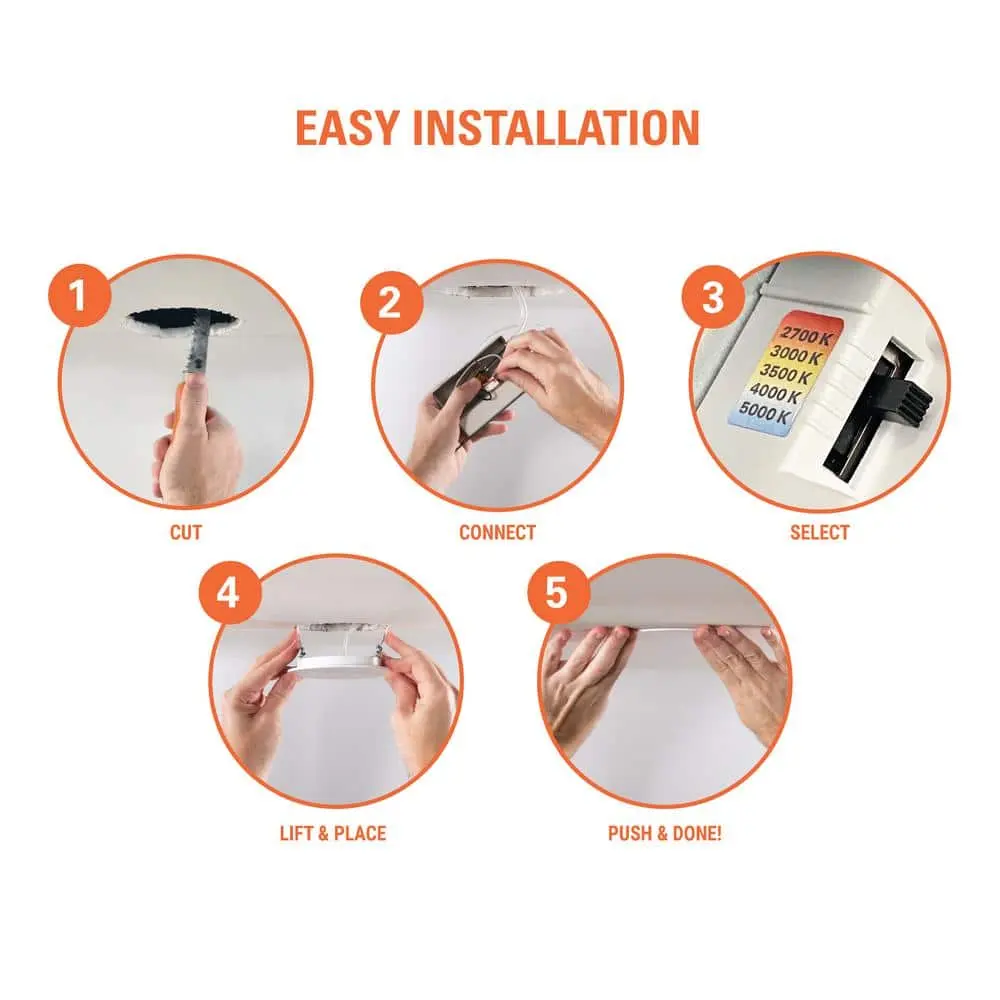 EASY INSTALLATION

1

CUT

2

CONNECT

3

2700 K
3000 K
3500 K
4000 K
5000 K

SELECT

4

LIFT & PLACE

5

PUSH & DONE!