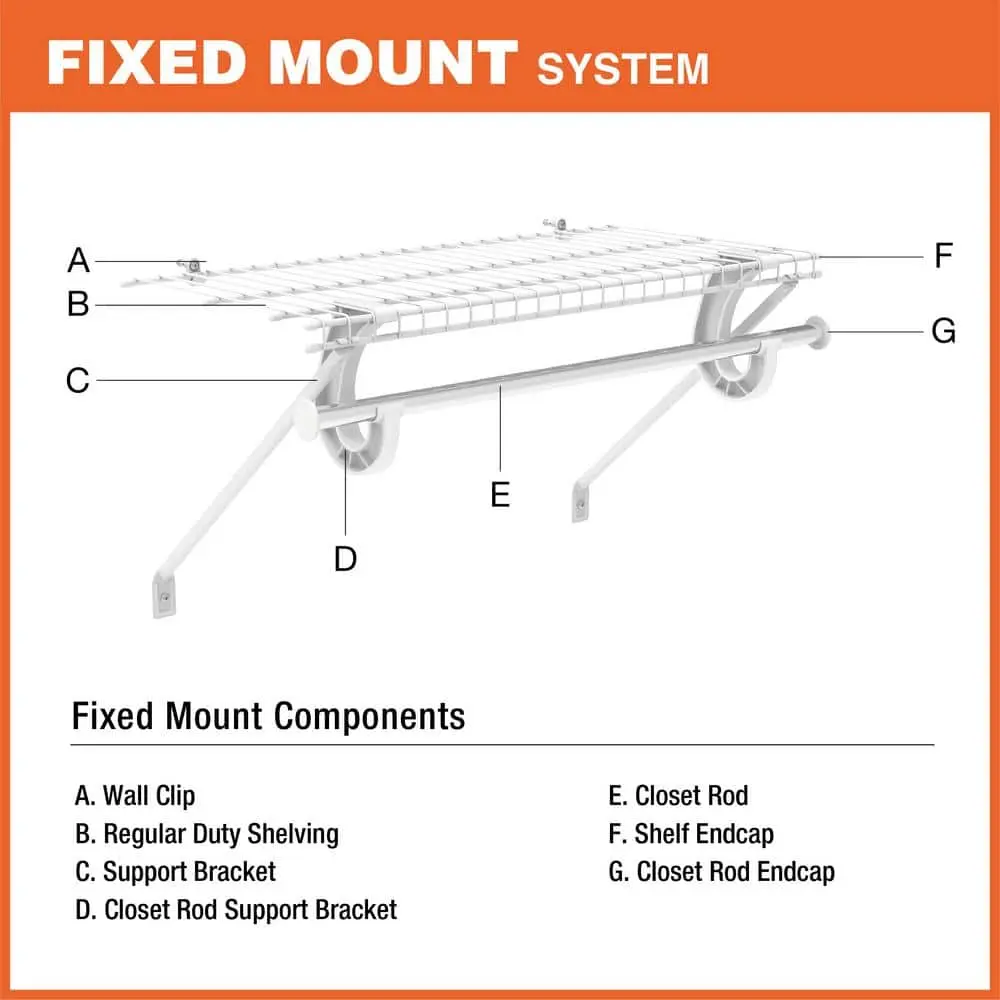 FIXED MOUNT SYSTEM

A
B
C
D
E
F
G

Fixed Mount Components

A. Wall Clip
B. Regular Duty Shelving
C. Support Bracket
D. Closet Rod Support Bracket

E. Closet Rod
F. Shelf Endcap
G. Closet Rod Endcap