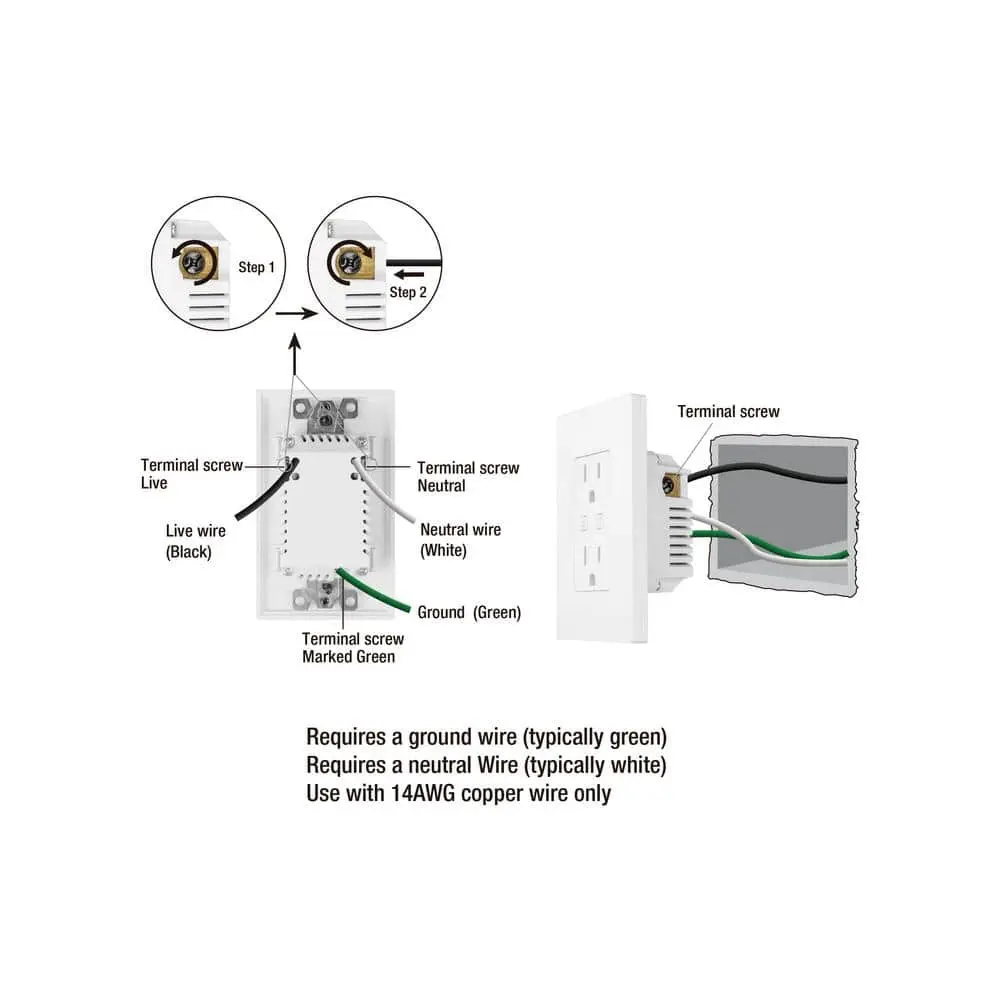 Step 1

Step 2

Terminal screw
Live

Terminal screw
Neutral

Live wire
(Black)

Neutral wire
(White)

Ground (Green)

Terminal screw
Marked Green

Terminal screw

Requires a ground wire (typically green)
Requires a neutral Wire (typically white)
Use with 14AWG copper wire only