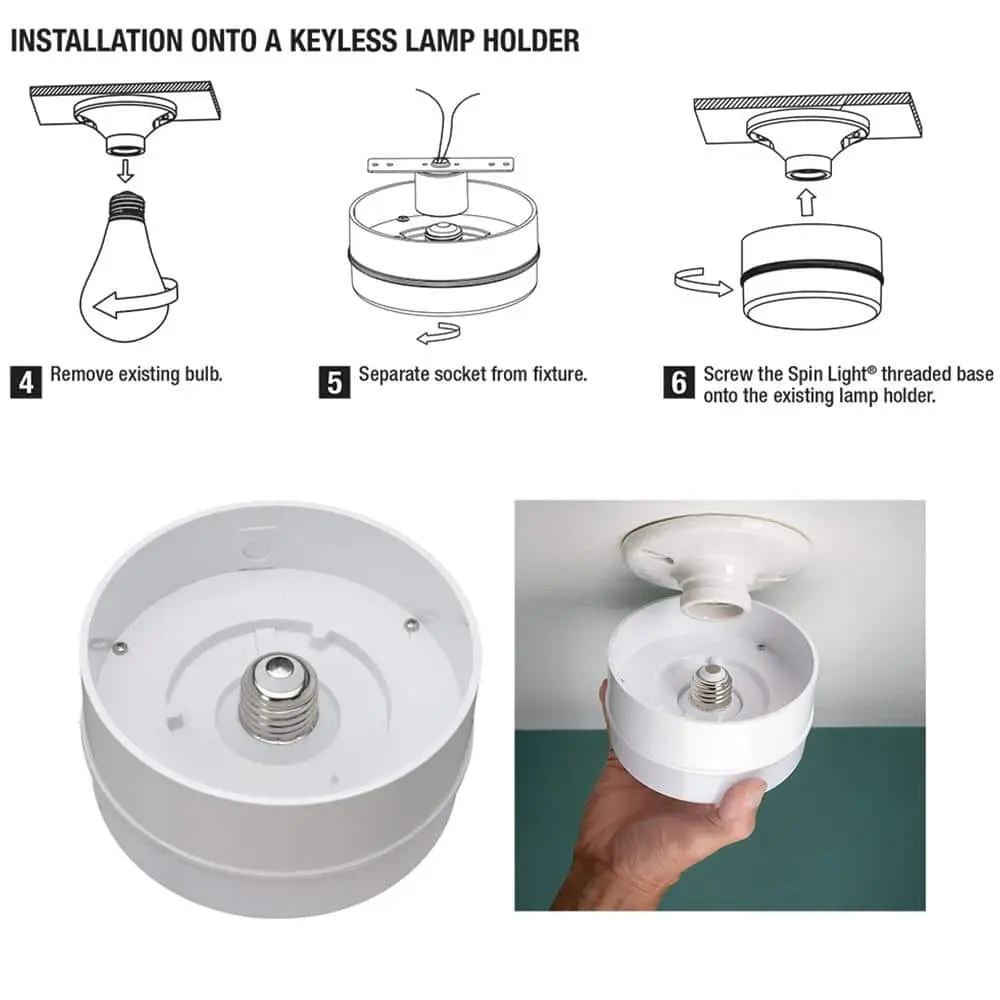 INSTALLATION ONTO A KEYLESS LAMP HOLDER

4 Remove existing bulb.

5 Separate socket from fixture.

6 Screw the Spin Light® threaded base onto the existing lamp holder.