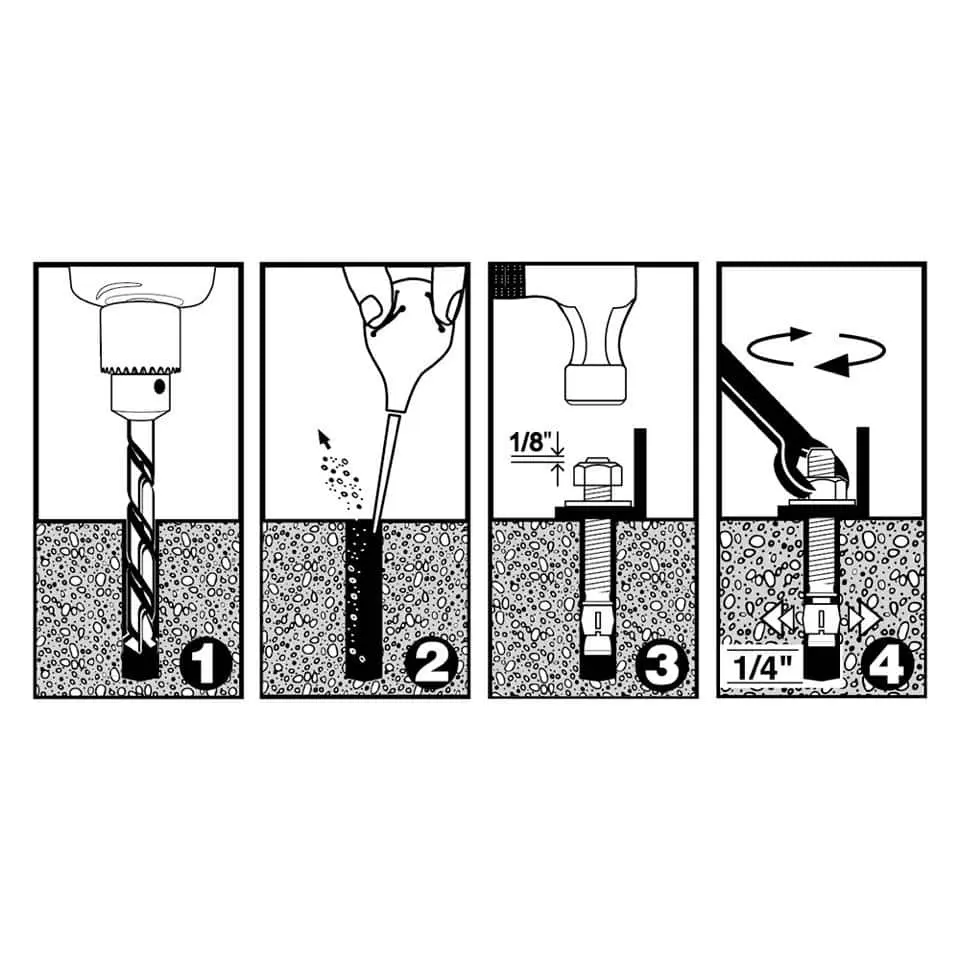 1

2

1/8"

3

1/4"

4