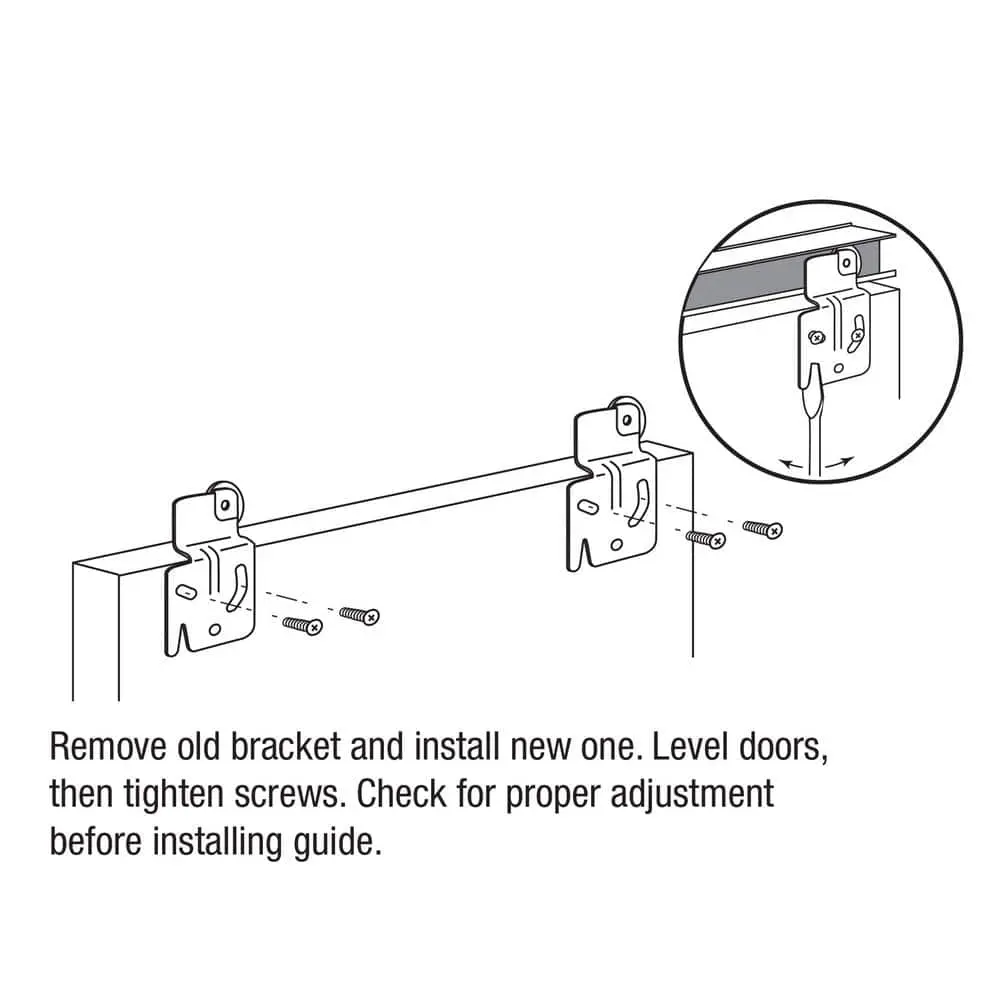 Remove old bracket and install new one. Level doors, then tighten screws. Check for proper adjustment before installing guide.