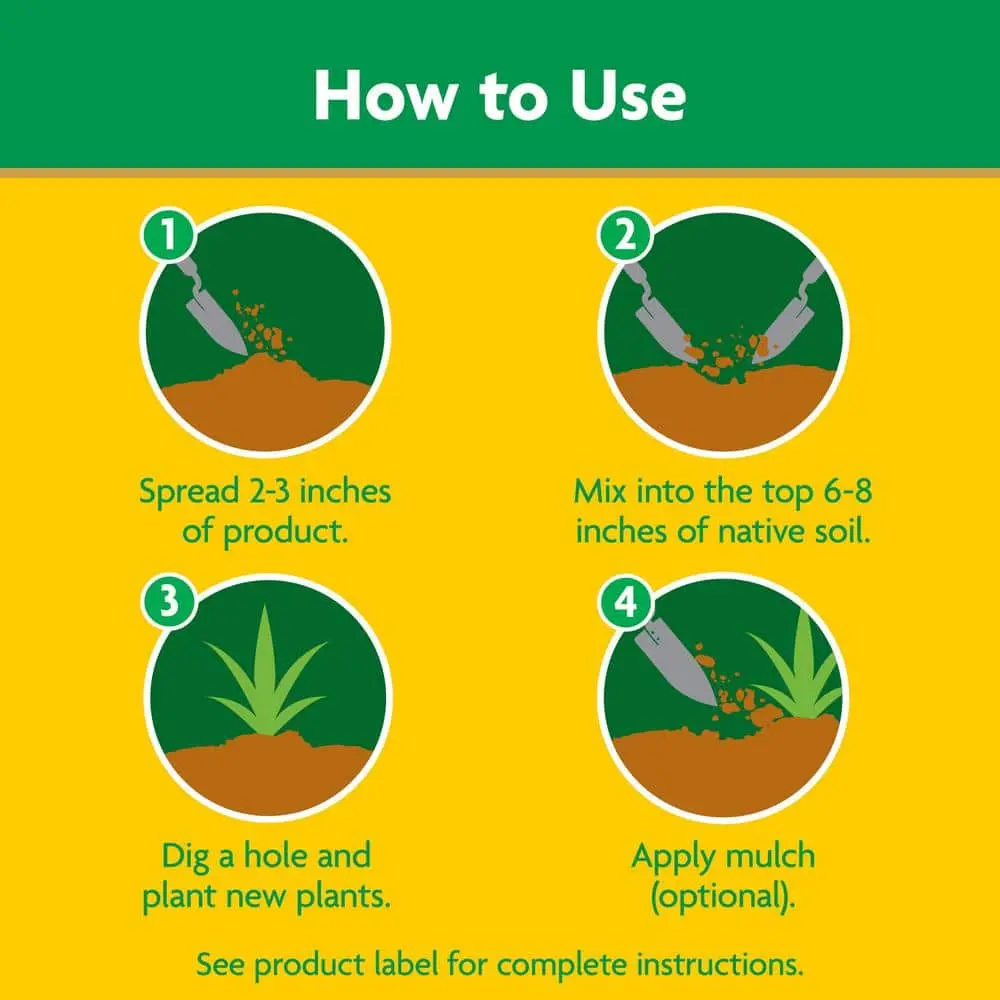 How to Use

1

Spread 2-3 inches of product.

2

Mix into the top 6-8 inches of native soil.

3

Dig a hole and plant new plants.

4

Apply mulch (optional).

See product label for complete instructions.