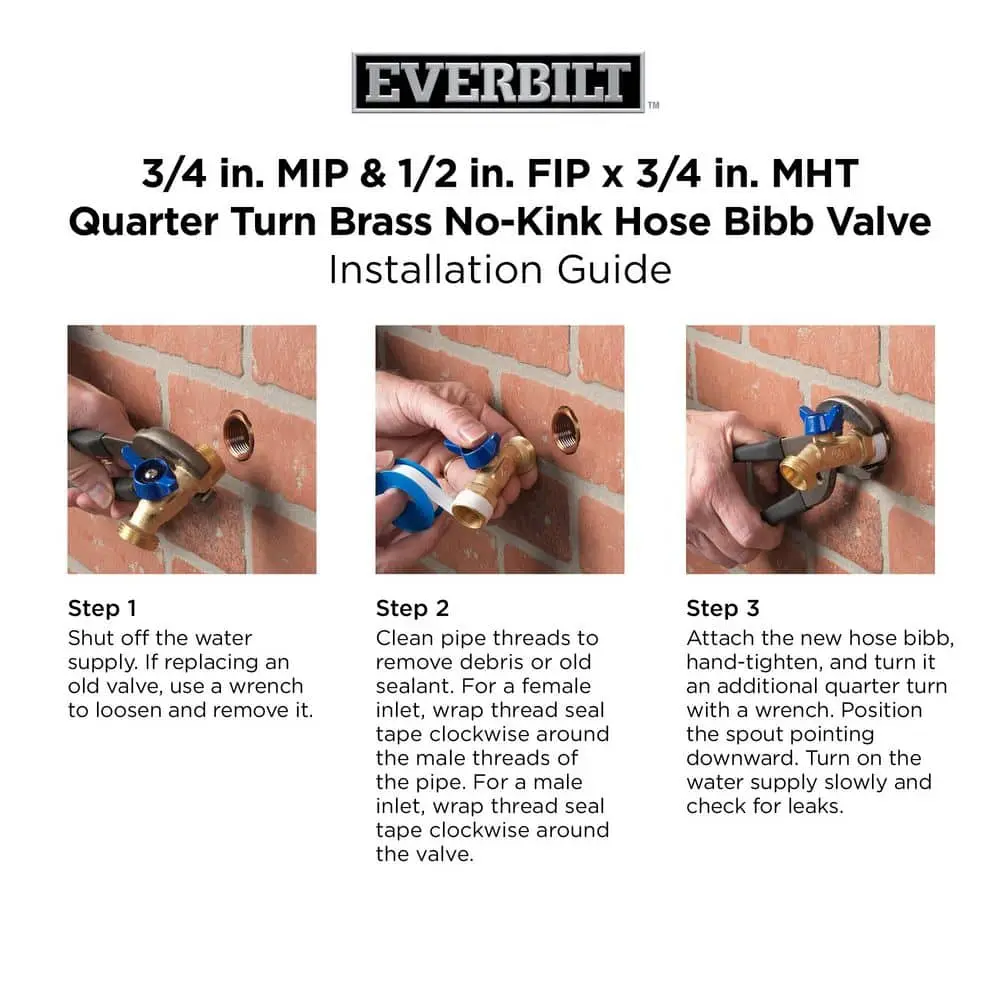 EVERBILT™

3/4 in. MIP & 1/2 in. FIP x 3/4 in. MHT Quarter Turn Brass No-Kink Hose Bibb Valve
Installation Guide

Step 1
Shut off the water supply. If replacing an old valve, use a wrench to loosen and remove it.

Step 2
Clean pipe threads to remove debris or old sealant. For a female inlet, wrap thread seal tape clockwise around the male threads of the pipe. For a male inlet, wrap thread seal tape clockwise around the valve.

Step 3
Attach the new hose bibb, hand-tighten, and turn it an additional quarter turn with a wrench. Position the spout pointing downward. Turn on the water supply slowly and check for leaks.