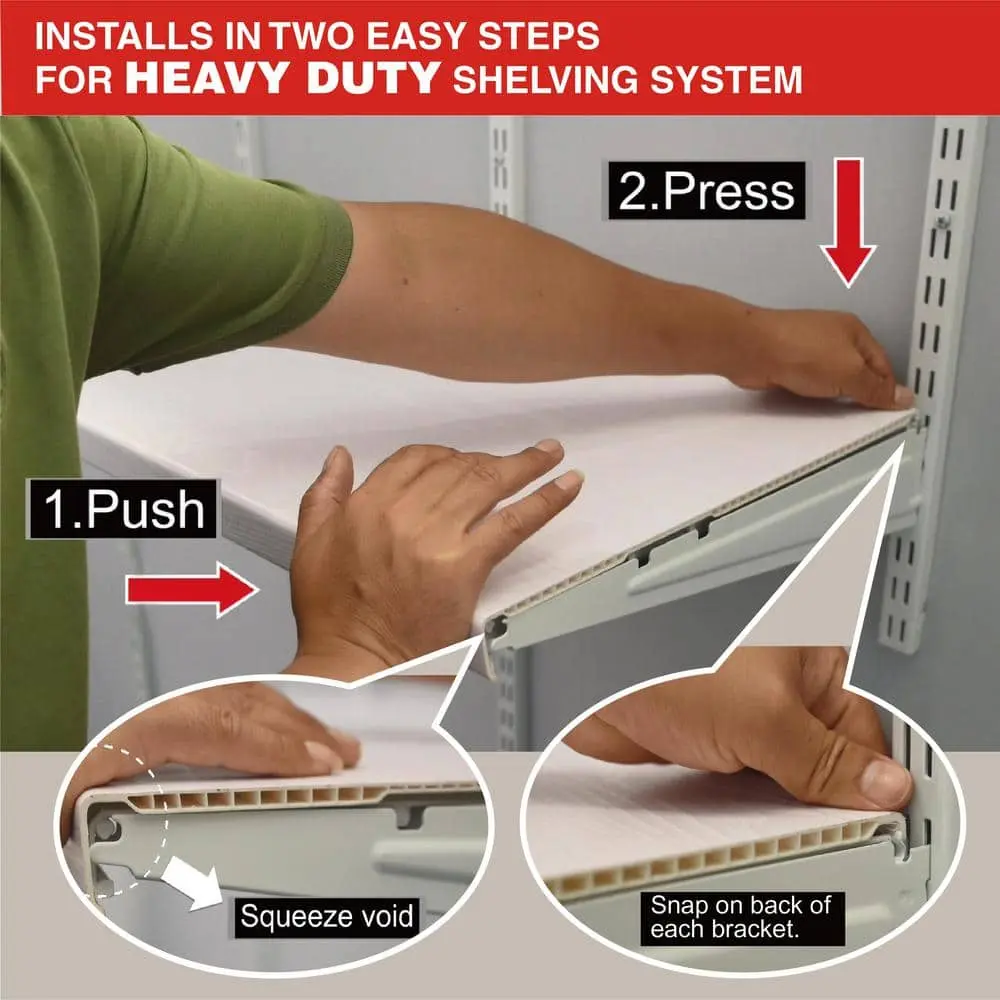 INSTALLS IN TWO EASY STEPS
FOR HEAVY DUTY SHELVING SYSTEM

2.Press

1.Push

Squeeze void

Snap on back of each bracket.