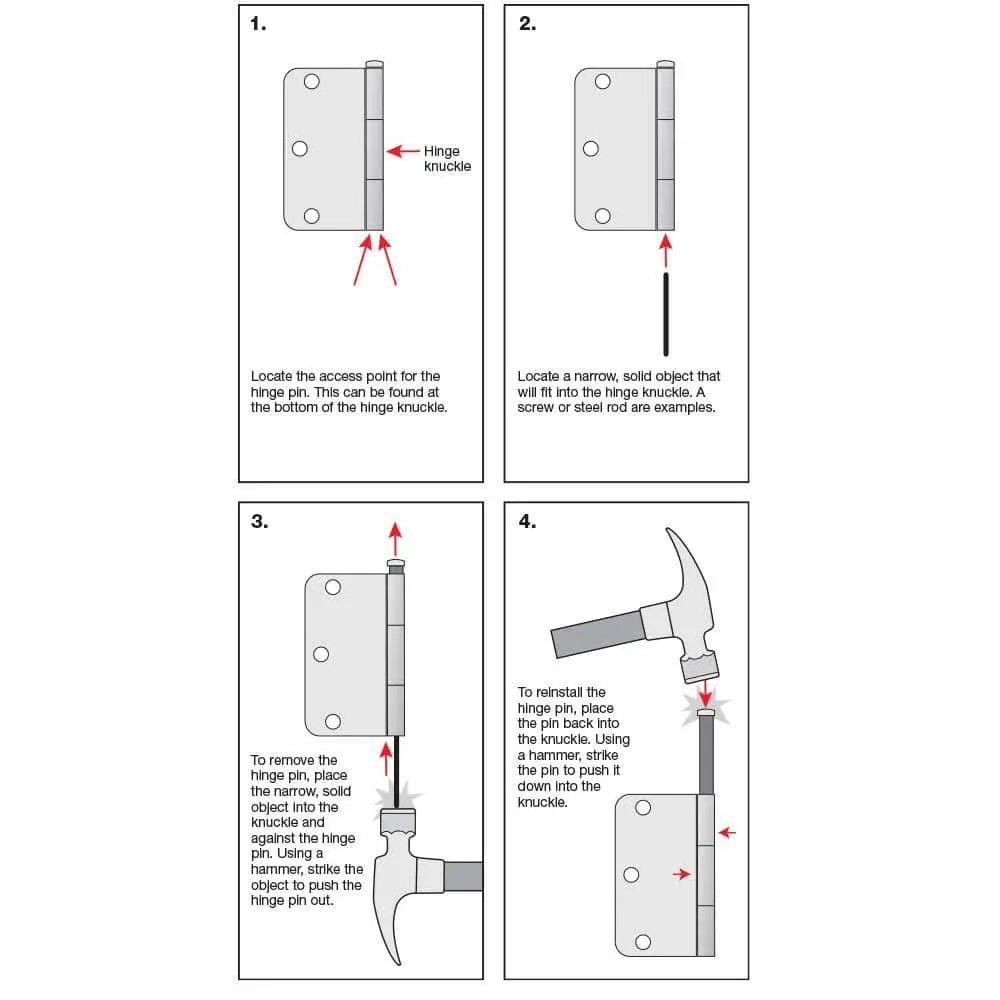 1.

Hinge knuckle

Locate the access point for the hinge pin. This can be found at the bottom of the hinge knuckle.

2.

Locate a narrow, solid object that will fit into the hinge knuckle. A screw or steel rod are examples.

3.

To remove the hinge pin, place the narrow, solid object into the knuckle and against the hinge pin. Using a hammer, strike the object to push the hinge pin out.

4.

To reinstall the hinge pin, place the pin back into the knuckle. Using a hammer, strike the pin to push it down into the knuckle.