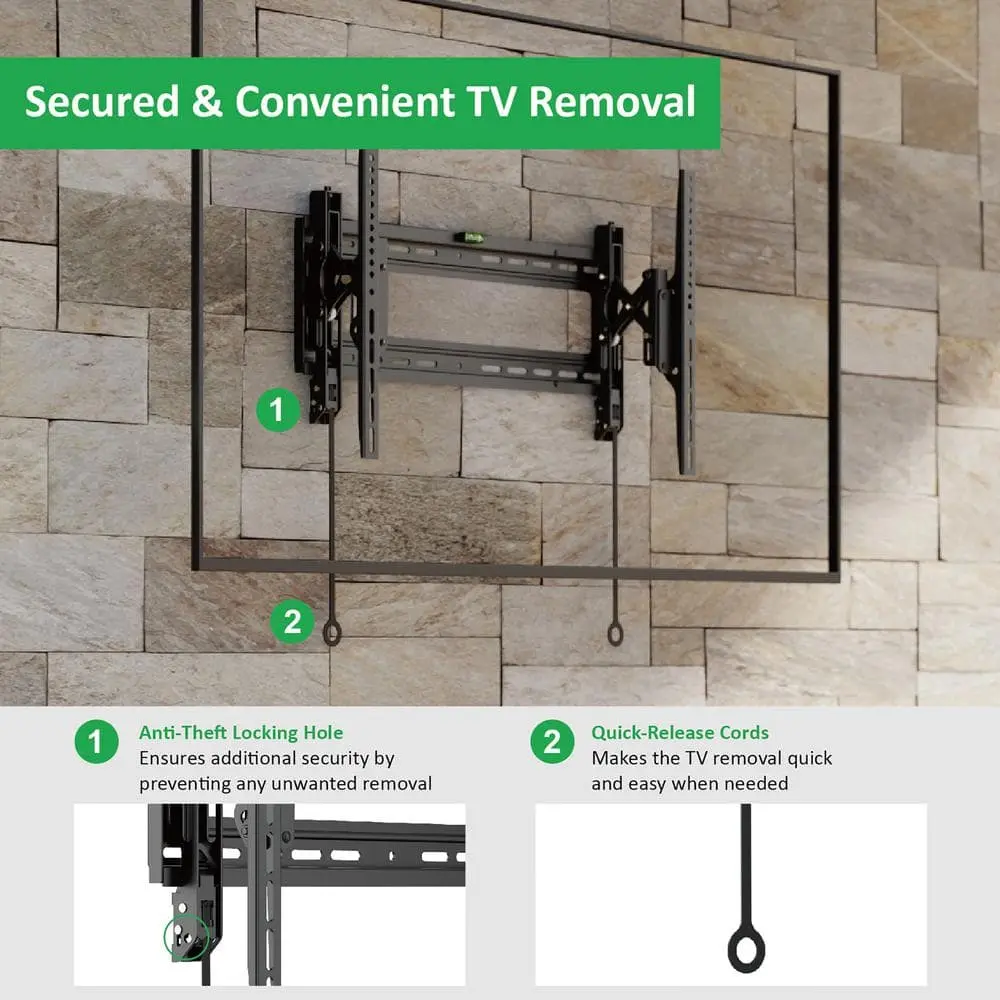 Secured & Convenient TV Removal

1

2

1 Anti-Theft Locking Hole
Ensures additional security by preventing any unwanted removal

2 Quick-Release Cords
Makes the TV removal quick and easy when needed