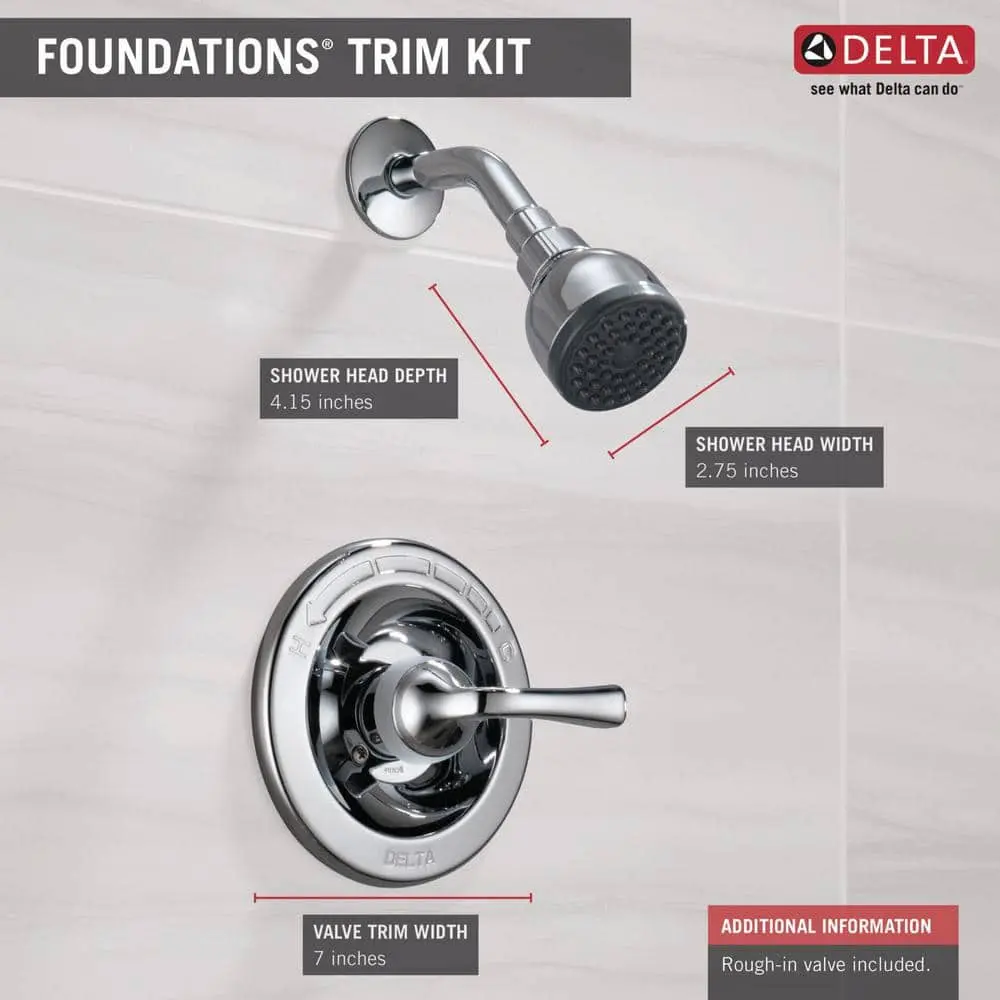 FOUNDATIONS® TRIM KIT

DELTA
see what Delta can do™

SHOWER HEAD DEPTH
4.15 inches

SHOWER HEAD WIDTH
2.75 inches

H

C

DELTA

VALVE TRIM WIDTH
7 inches

ADDITIONAL INFORMATION
Rough-in valve included.