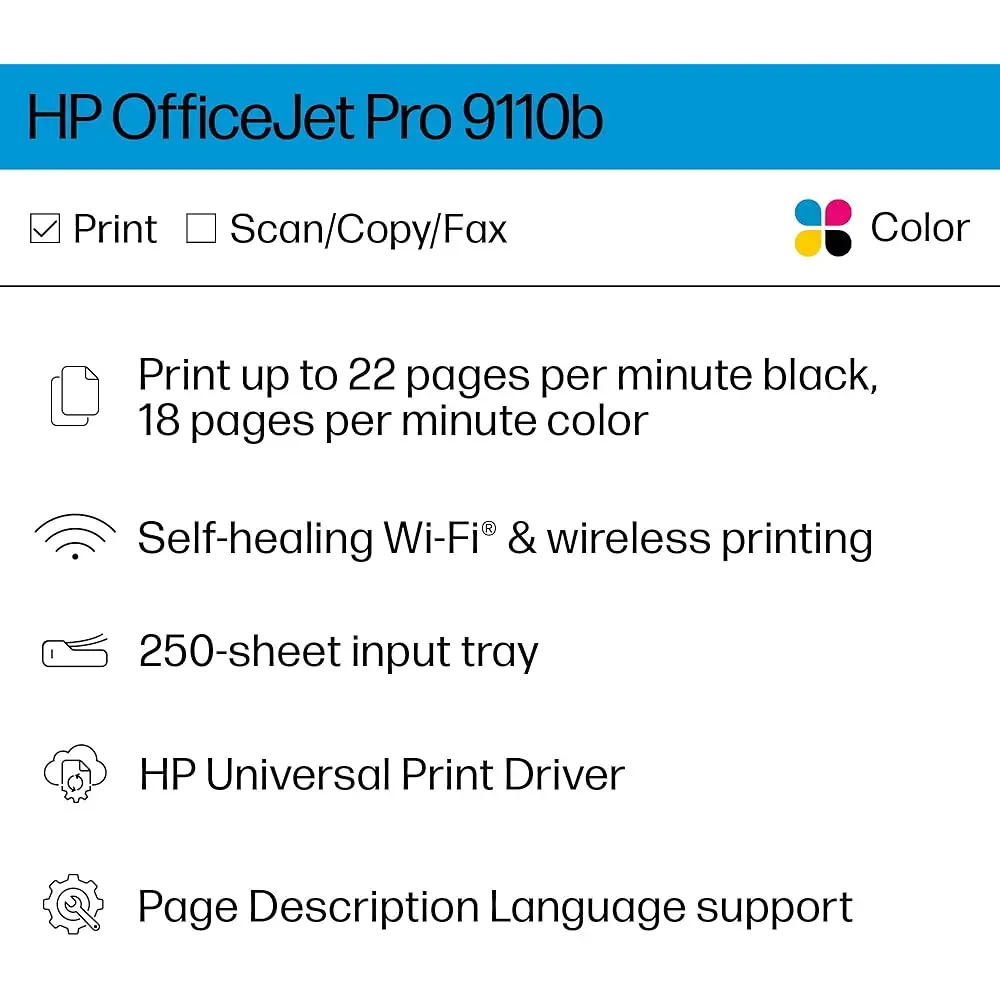 HP OfficeJet Pro 9110b

☑ Print ☐ Scan/Copy/Fax

Color

Print up to 22 pages per minute black, 18 pages per minute color

Self-healing Wi-Fi® & wireless printing

250-sheet input tray

HP Universal Print Driver

Page Description Language support