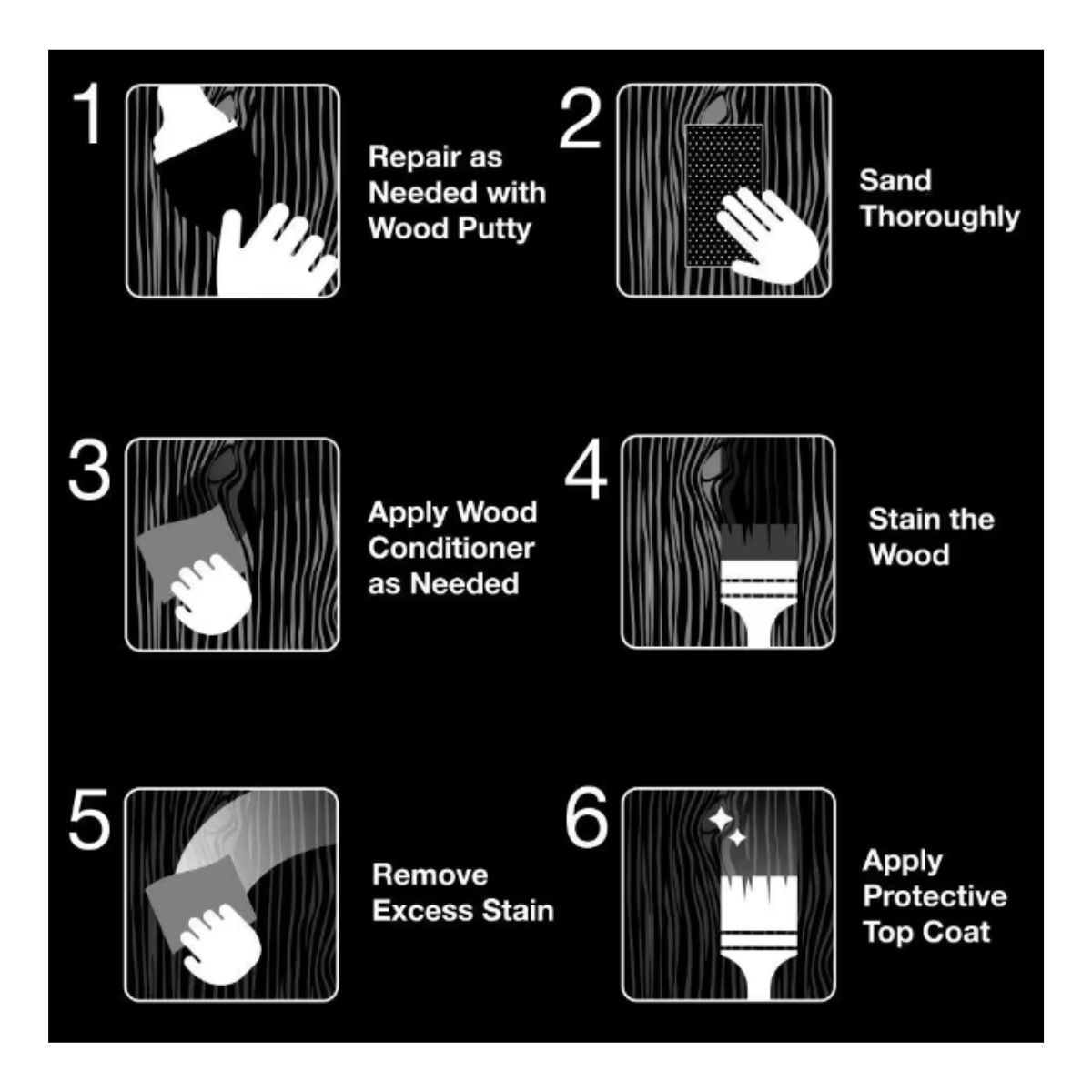 1
Repair as Needed with Wood Putty

2
Sand Thoroughly

3
Apply Wood Conditioner as Needed

4
Stain the Wood

5
Remove Excess Stain

6
Apply Protective Top Coat