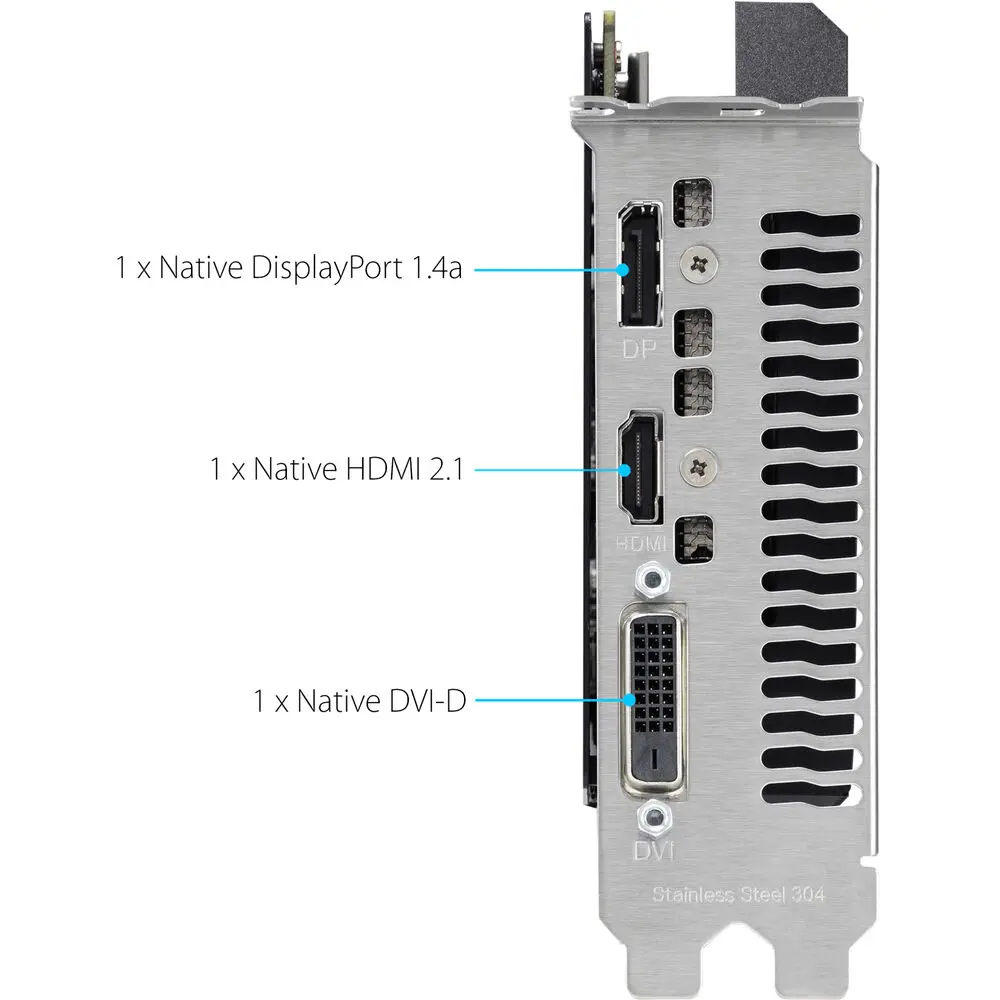 1 x Native DisplayPort 1.4a

DP

1 x Native HDMI 2.1

HDMI

1 x Native DVI-D

DVI

Stainless Steel 304